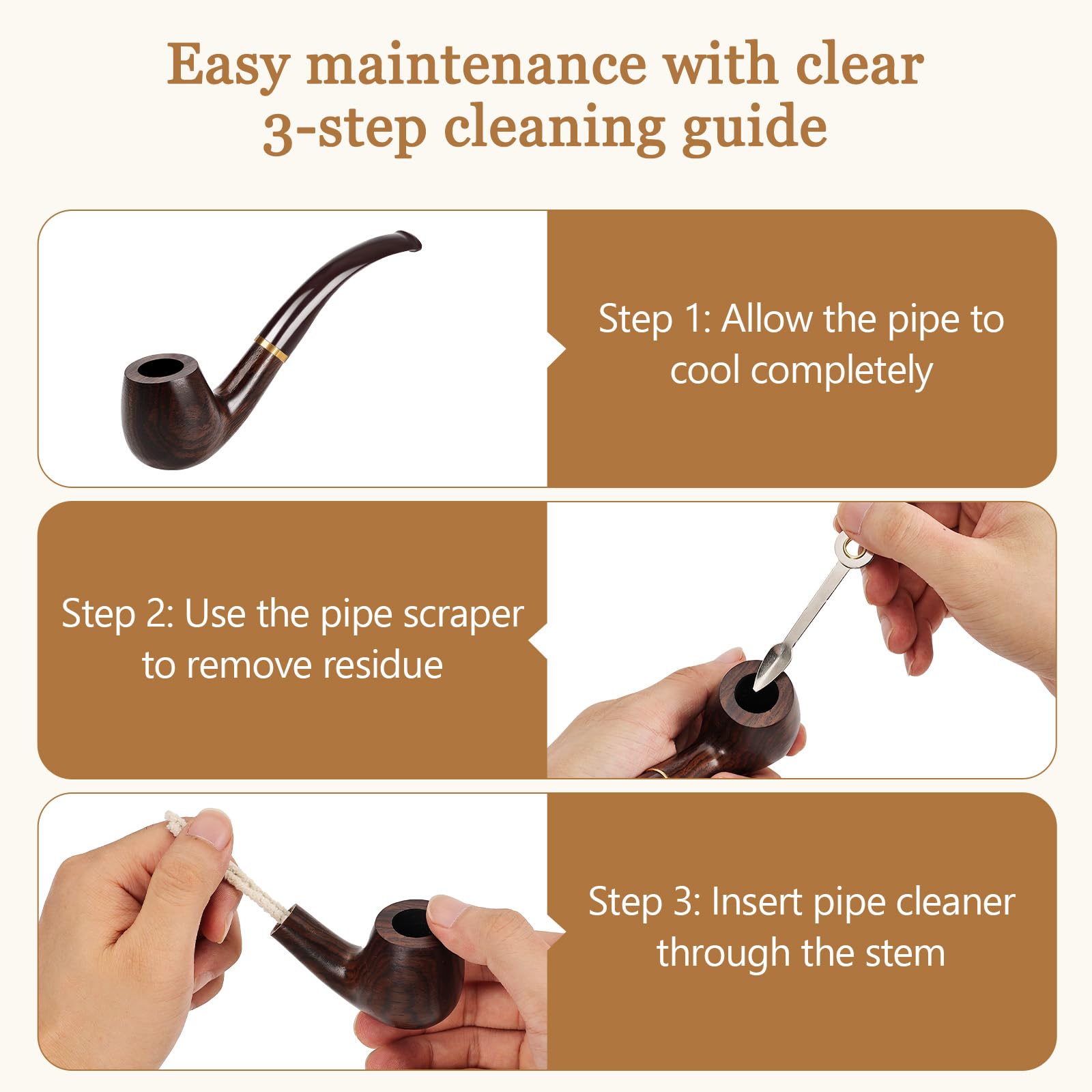 Easy maintenance with clear 3-step cleaning guide

Step 1: Allow the pipe to cool completely

Step 2: Use the pipe scraper to remove residue

Step 3: Insert pipe cleaner through the stem