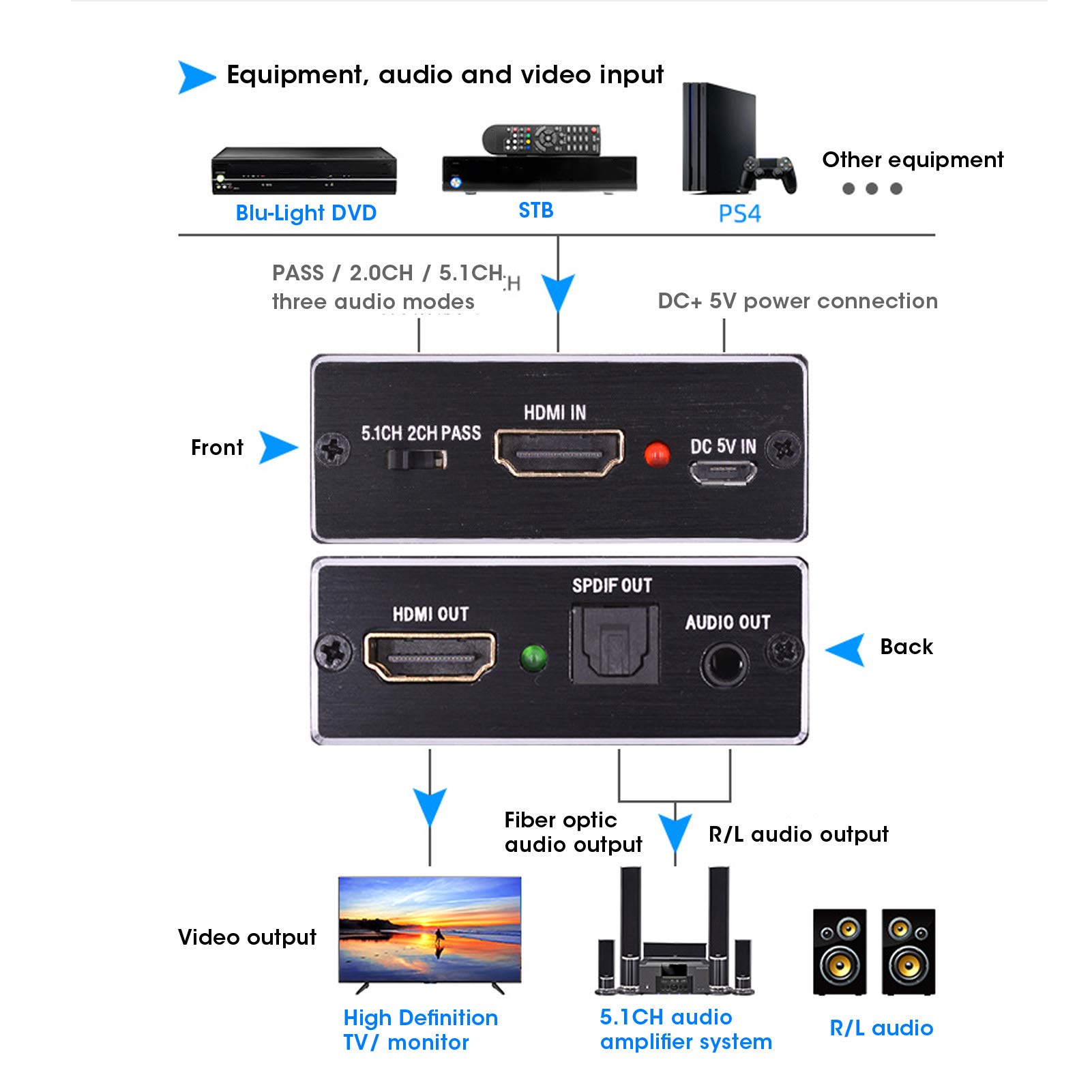 Equipment, audio and video input

Blu-Light DVD

STB

PS4

Other equipment

PASS / 2.0CH / 5.1CH
three audio modes

DC+ 5V power connection

Front

5.1CH 2CH PASS

HDMI IN

DC 5V IN

HDMI OUT

SPDIF OUT

AUDIO OUT

Back

Fiber optic
audio output

R/L audio output

Video output

High Definition
TV/ monitor

5.1CH audio
amplifier system

R/L audio