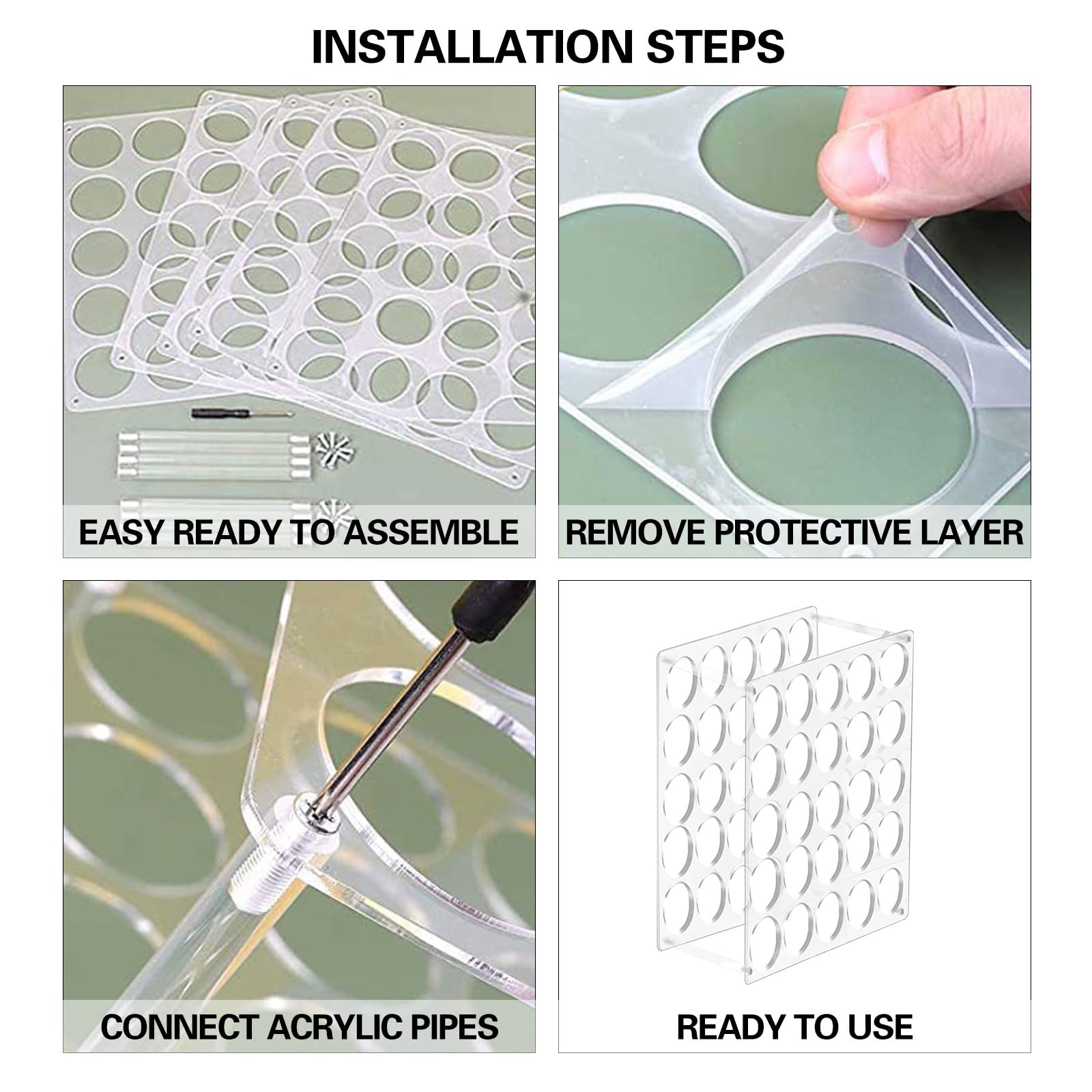 INSTALLATION STEPS

EASY READY TO ASSEMBLE

REMOVE PROTECTIVE LAYER

CONNECT ACRYLIC PIPES

READY TO USE