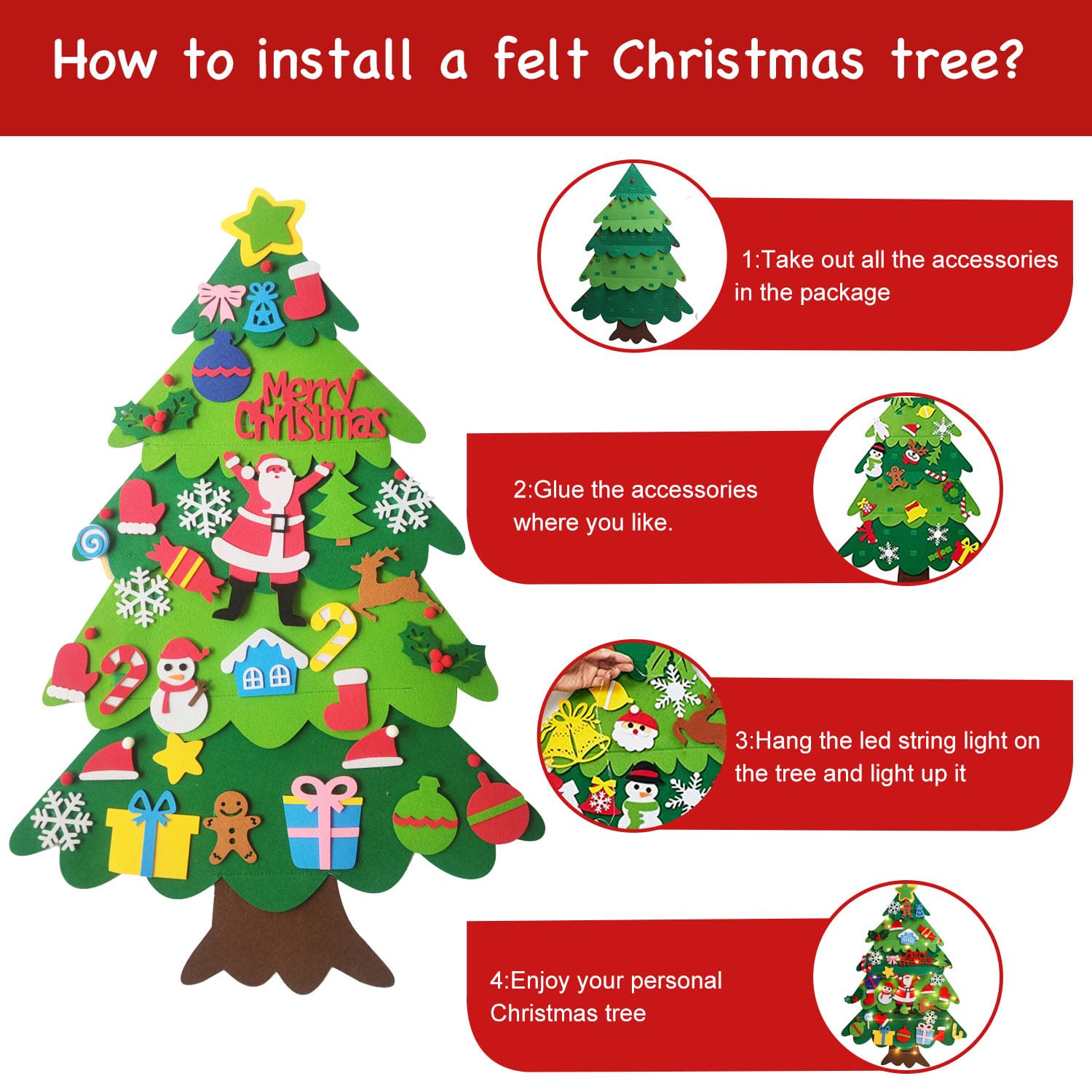 How to install a felt Christmas tree?

Merry Christmas

1:Take out all the accessories in the package

2:Glue the accessories where you like.

3:Hang the led string light on the tree and light up it

4:Enjoy your personal Christmas tree