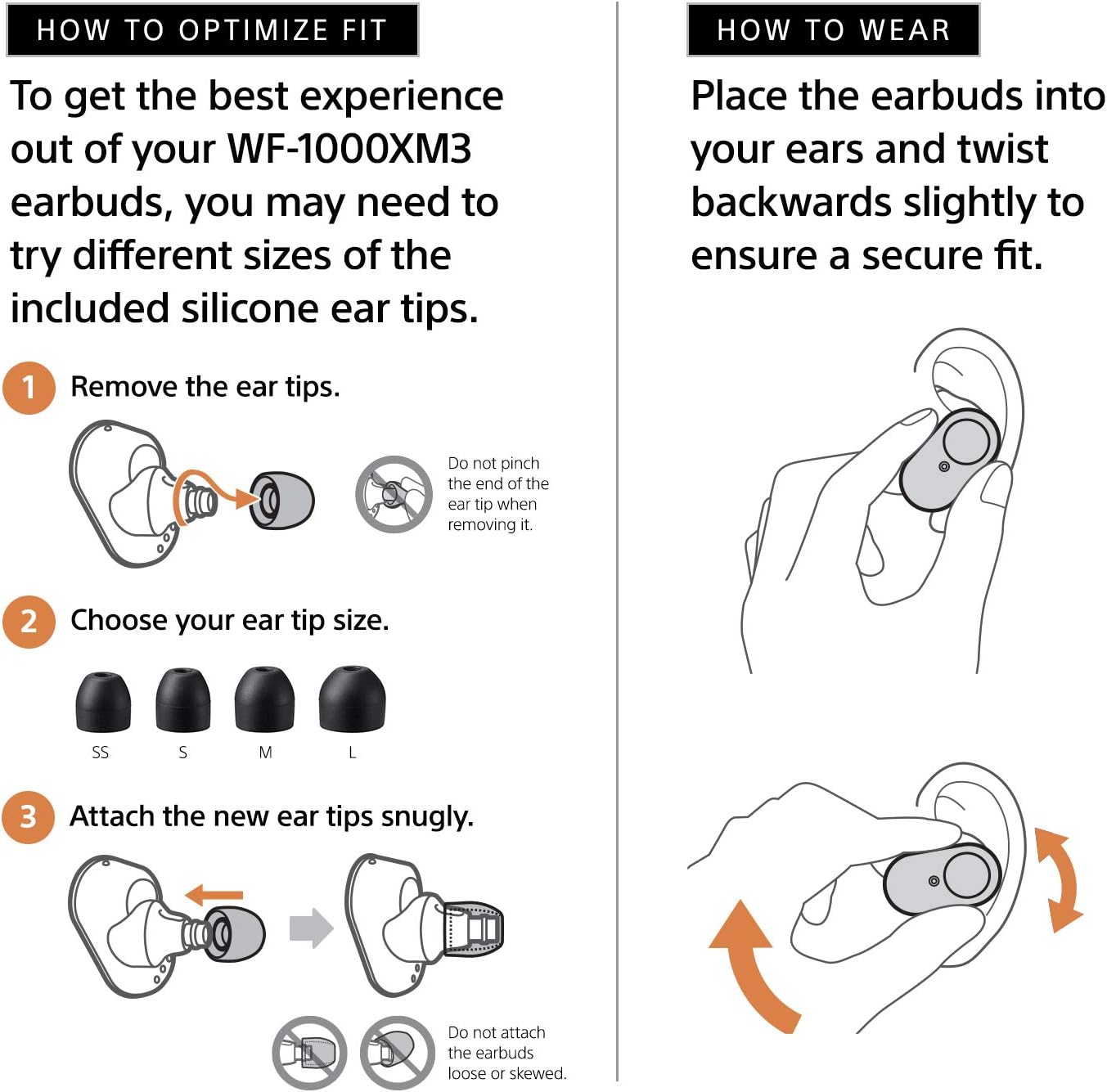 HOW TO OPTIMIZE FIT

To get the best experience out of your WF-1000XM3 earbuds, you may need to try different sizes of the included silicone ear tips.

1 Remove the ear tips.

Do not pinch the end of the ear tip when removing it.

2 Choose your ear tip size.

SS S M L

3 Attach the new ear tips snugly.

Do not attach the earbuds loose or skewed.

HOW TO WEAR

Place the earbuds into your ears and twist backwards slightly to ensure a secure fit.