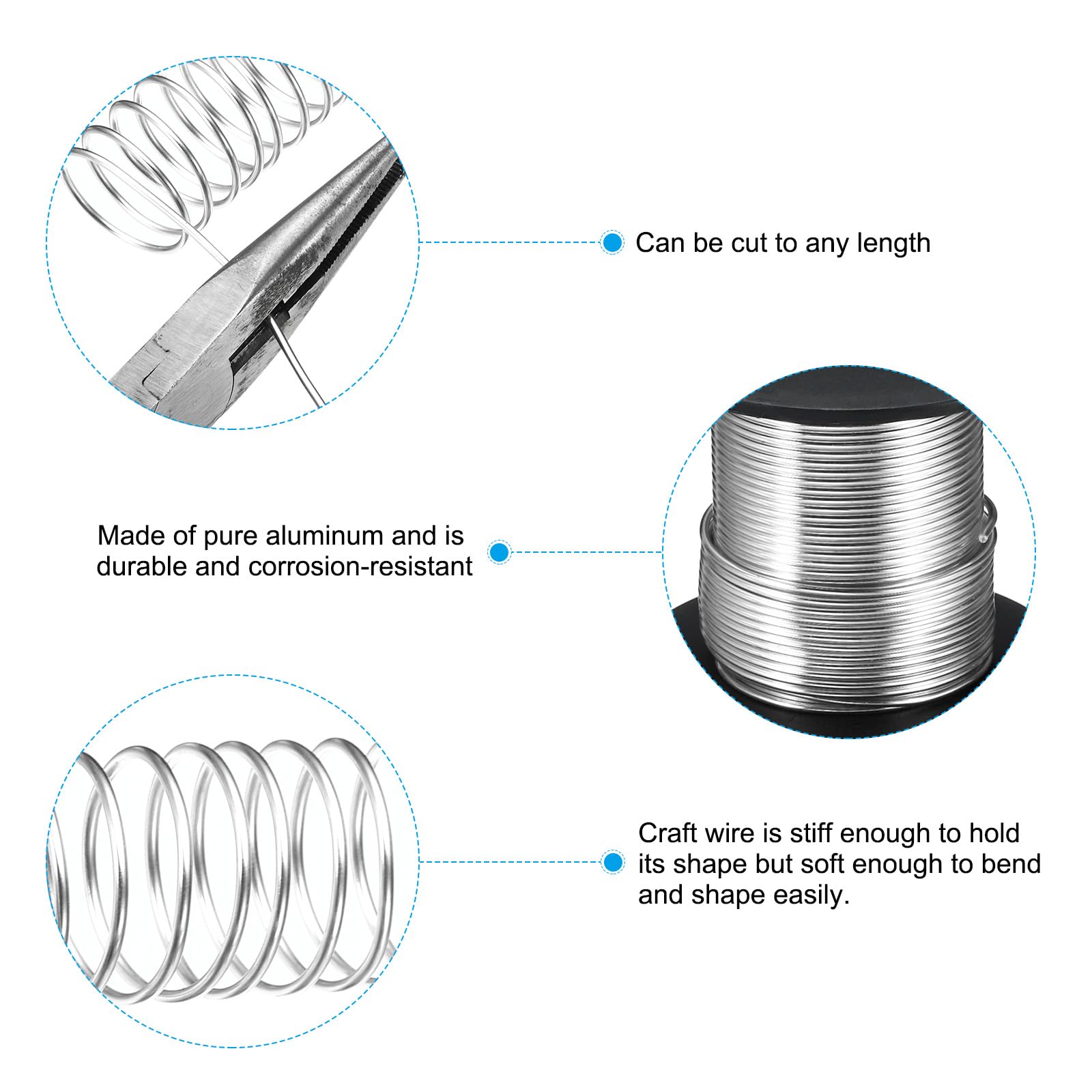 Can be cut to any length

Made of pure aluminum and is durable and corrosion-resistant

Craft wire is stiff enough to hold its shape but soft enough to bend and shape easily.