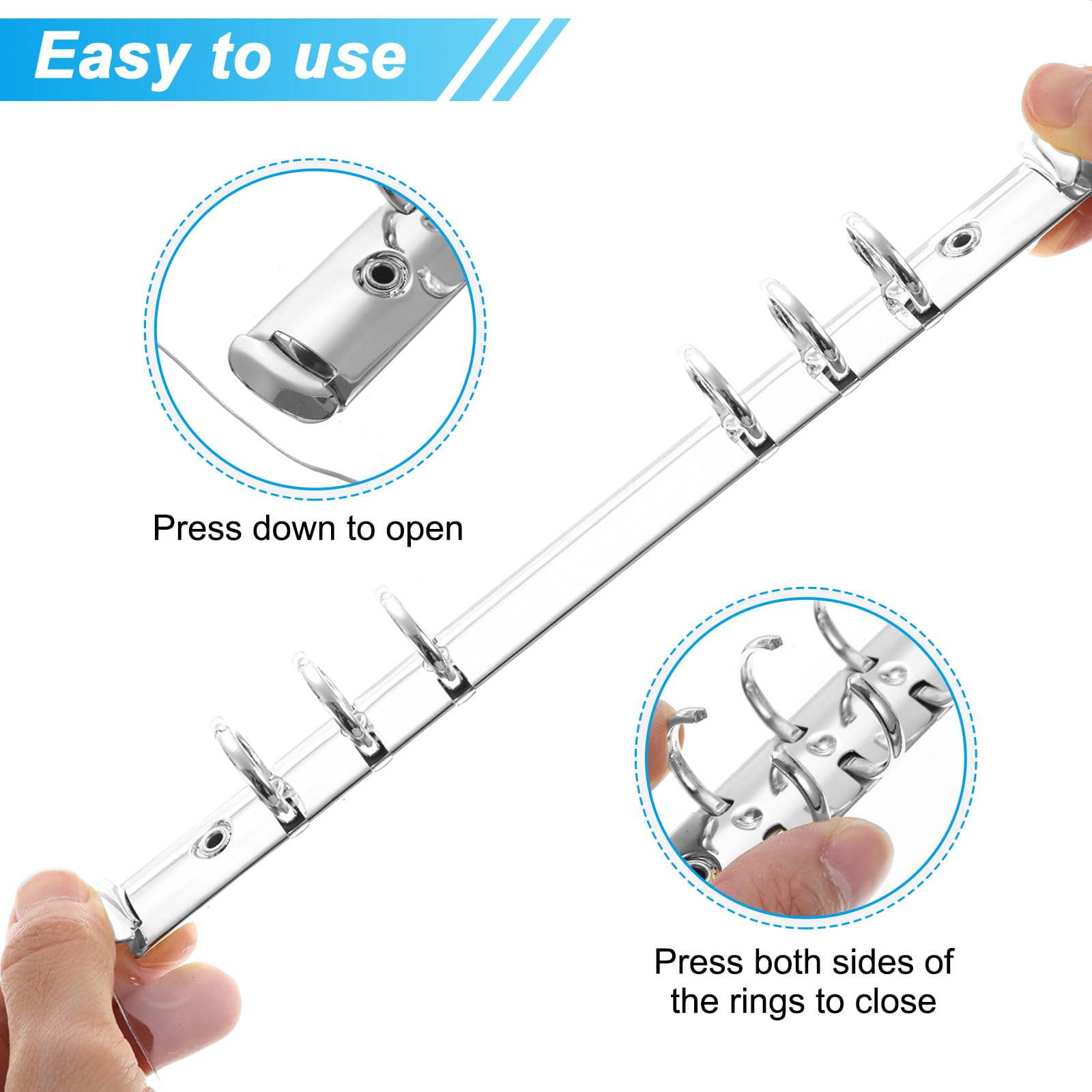 Easy to use

Press down to open

Press both sides of the rings to close