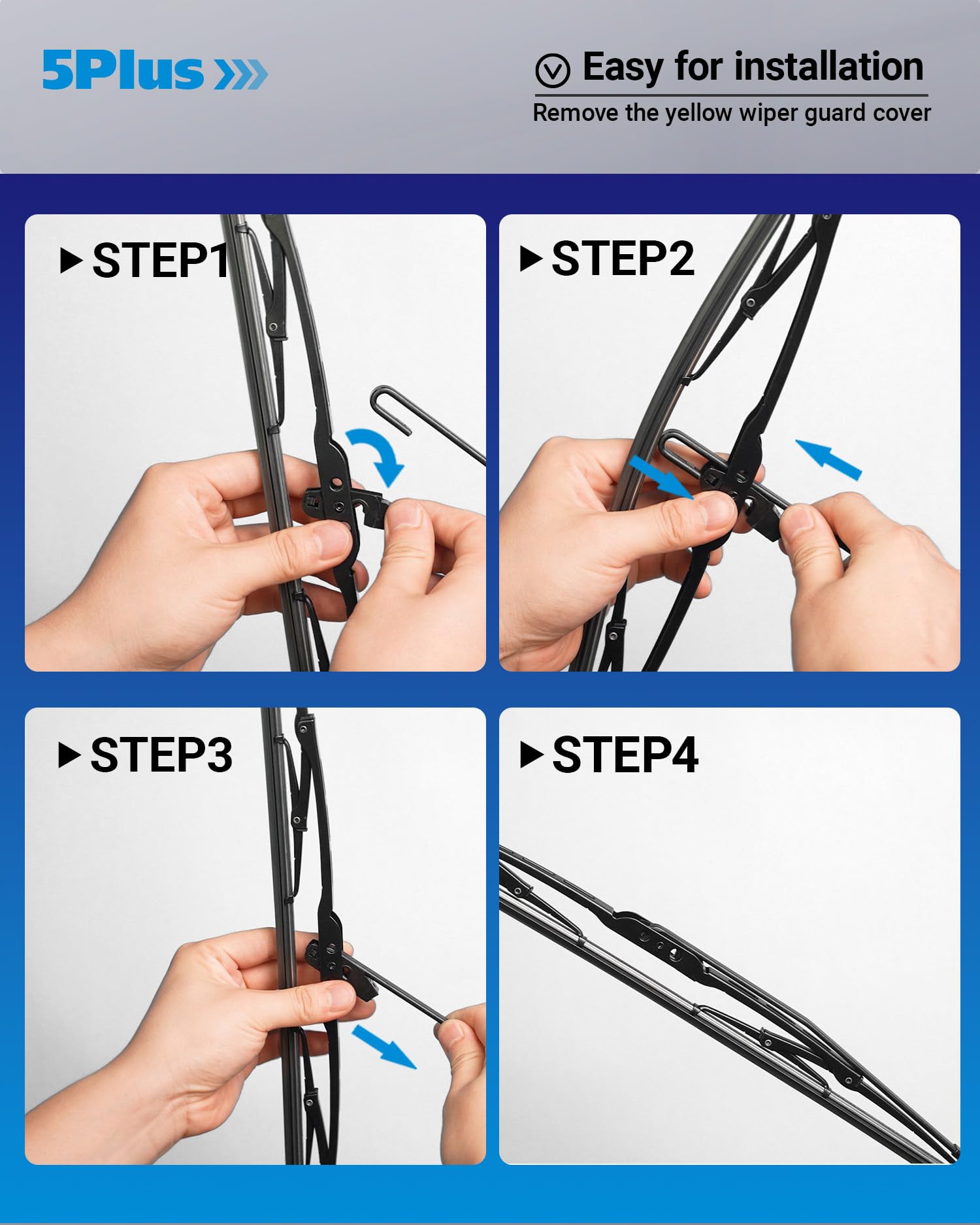 5Plus

Easy for installation

Remove the yellow wiper guard cover

STEP1

STEP2

STEP3

STEP4