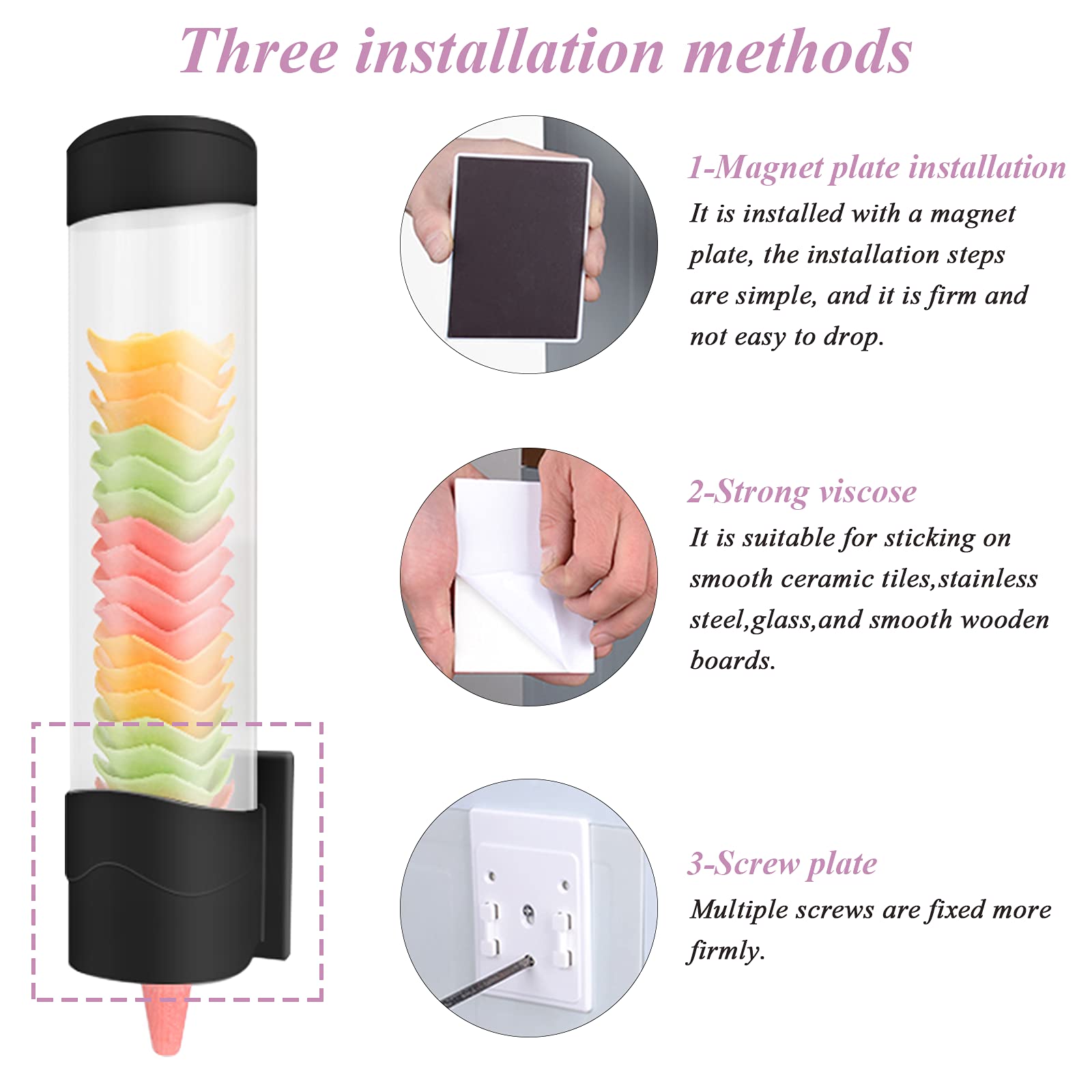 Three installation methods

1-Magnet plate installation

It is installed with a magnet plate, the installation steps are simple, and it is firm and not easy to drop.

2-Strong viscose

It is suitable for sticking on smooth ceramic tiles,stainless steel,glass,and smooth wooden boards.

3-Screw plate

Multiple screws are fixed more firmly.