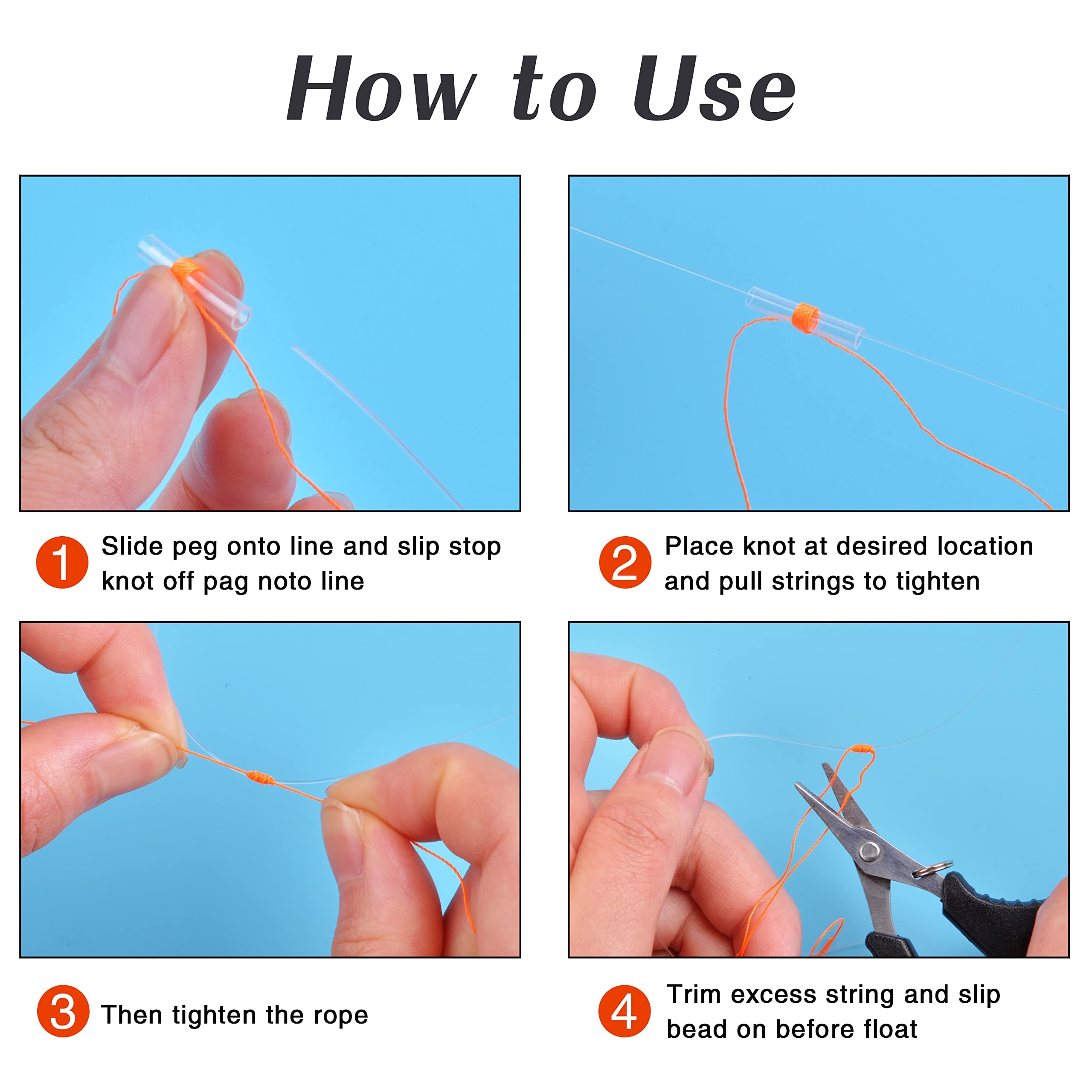 How to Use

1 Slide peg onto line and slip stop knot off pag noto line

2 Place knot at desired location and pull strings to tighten

3 Then tighten the rope

4 Trim excess string and slip bead on before float