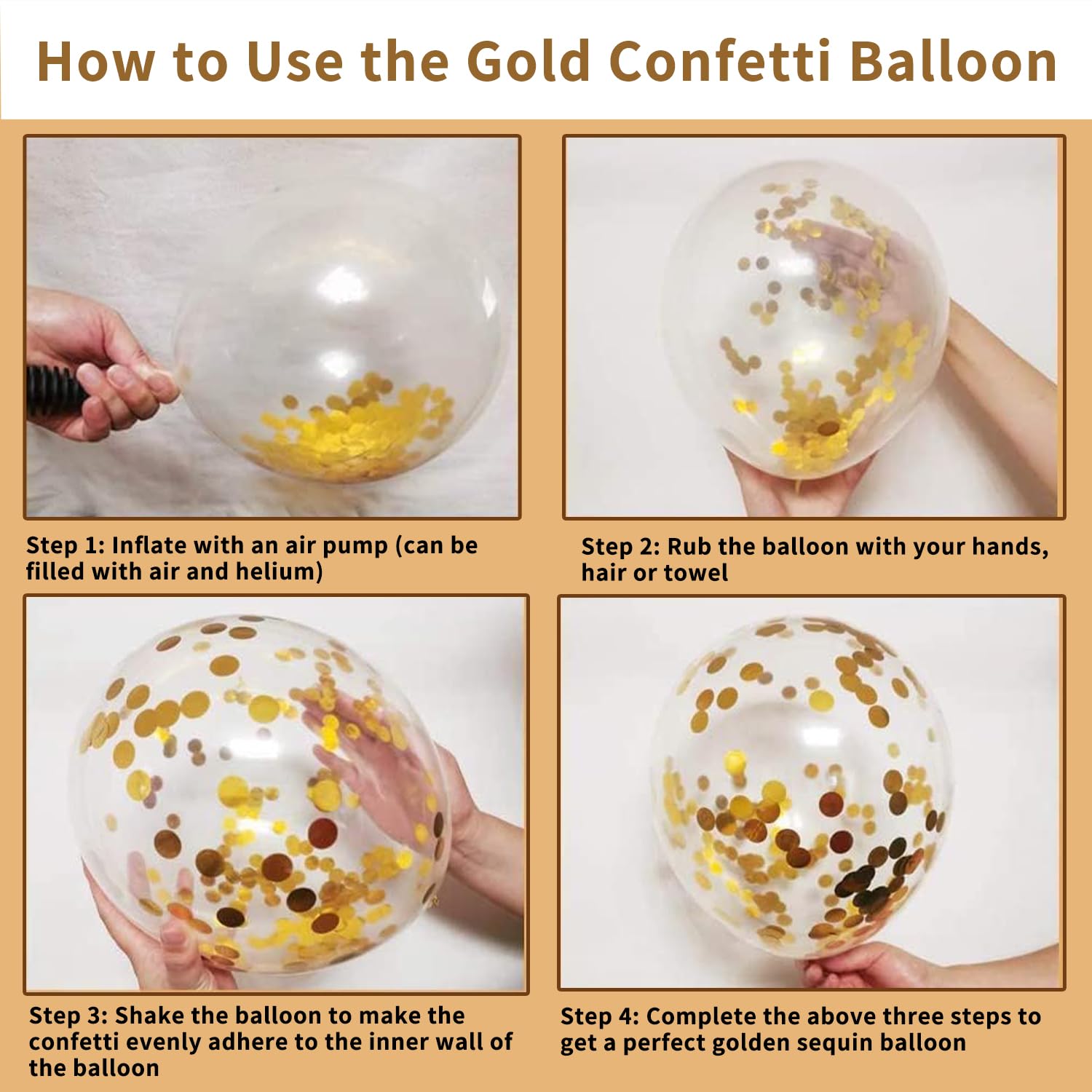 How to Use the Gold Confetti Balloon

Step 1: Inflate with an air pump (can be filled with air and helium)

Step 2: Rub the balloon with your hands, hair or towel

Step 3: Shake the balloon to make the confetti evenly adhere to the inner wall of the balloon

Step 4: Complete the above three steps to get a perfect golden sequin balloon