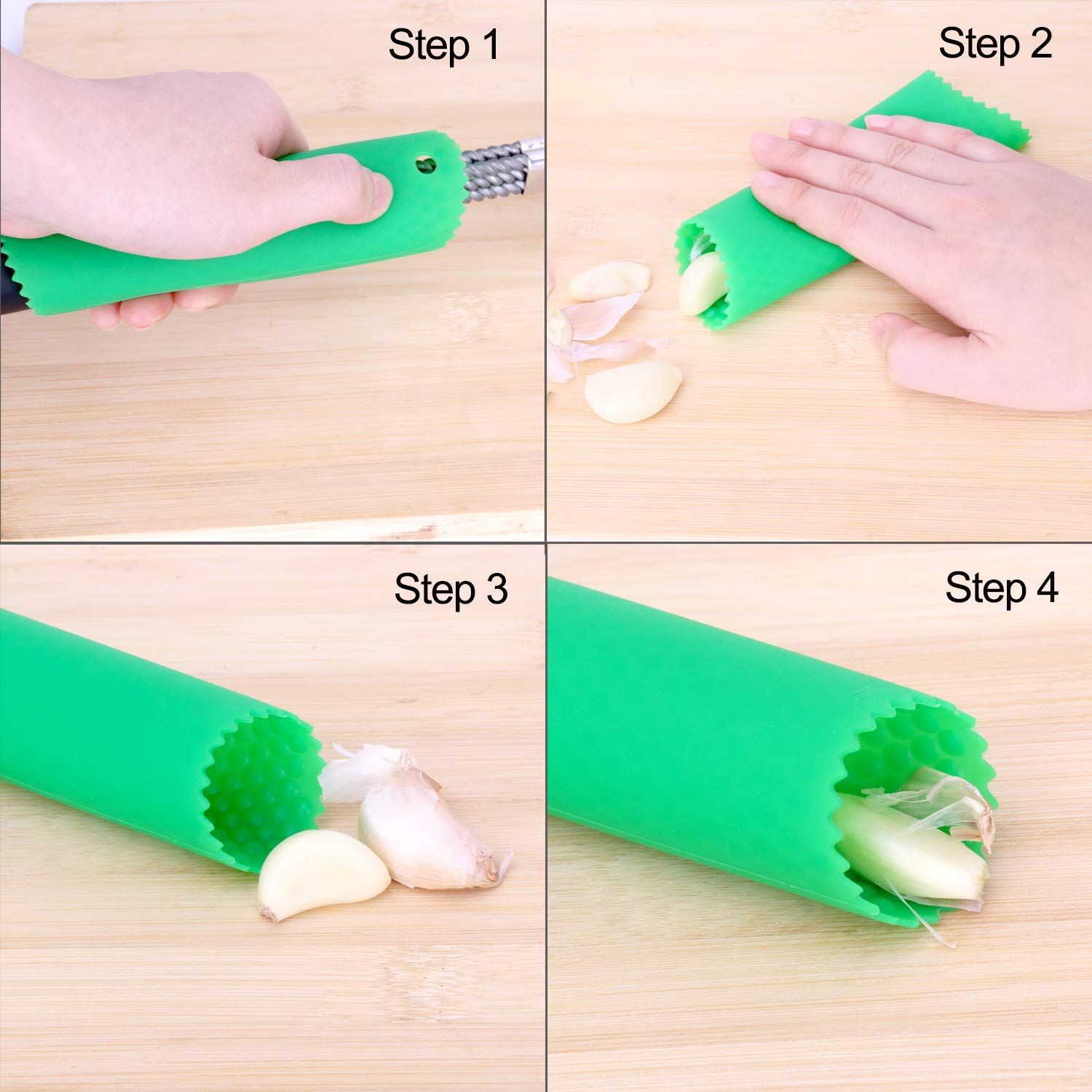 Step 1

Step 2

Step 3

Step 4