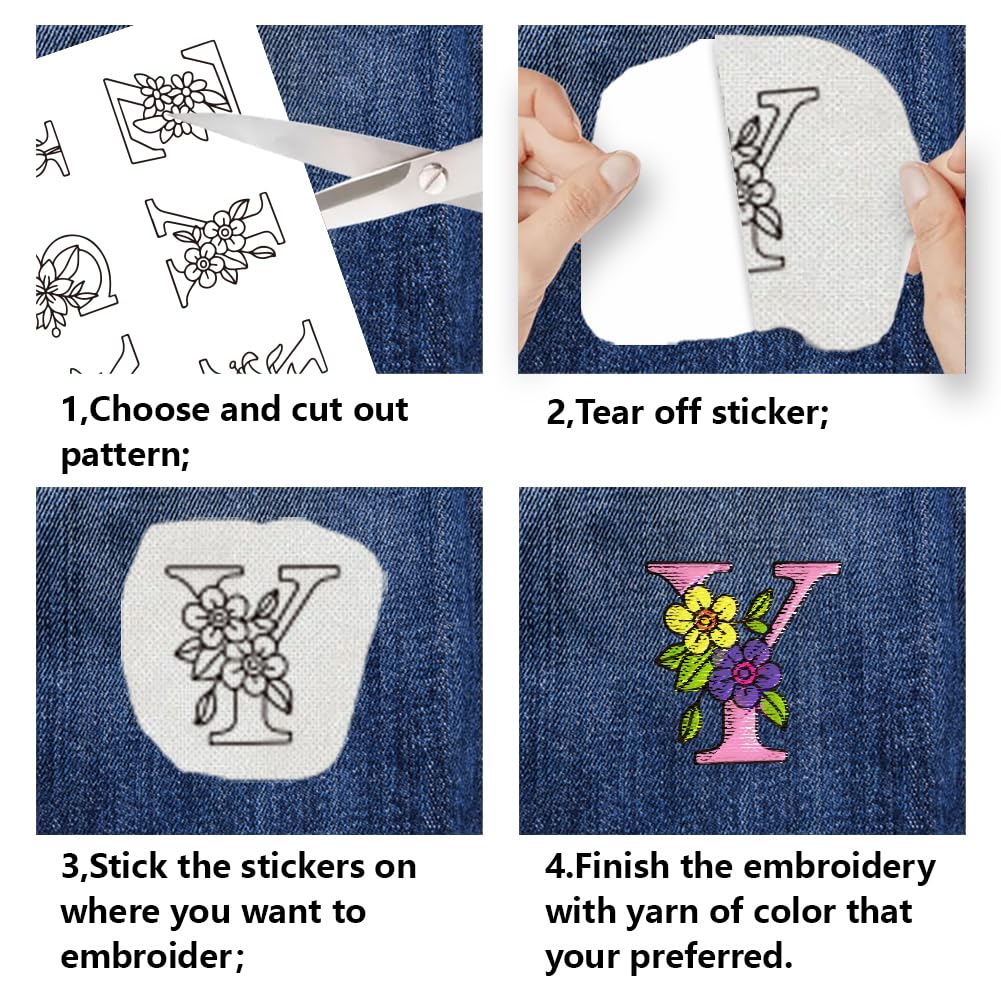 1,Choose and cut out pattern;

2,Tear off sticker;

3,Stick the stickers on where you want to embroider;

4.Finish the embroidery with yarn of color that your preferred.