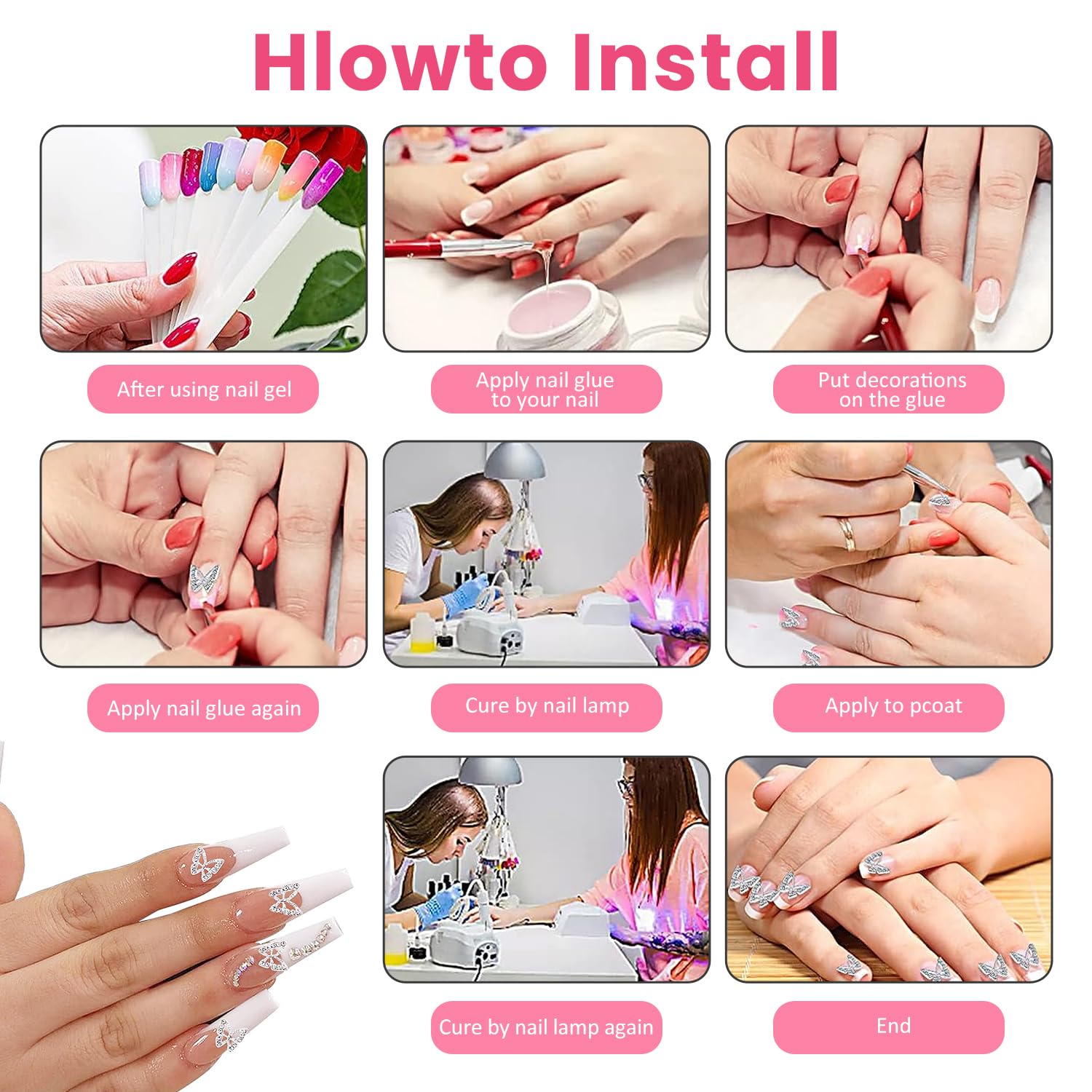 Hlowto Install

After using nail gel

Apply nail glue to your nail

Put decorations on the glue

Apply nail glue again

Cure by nail lamp

Apply to pcoat

Cure by nail lamp again

End