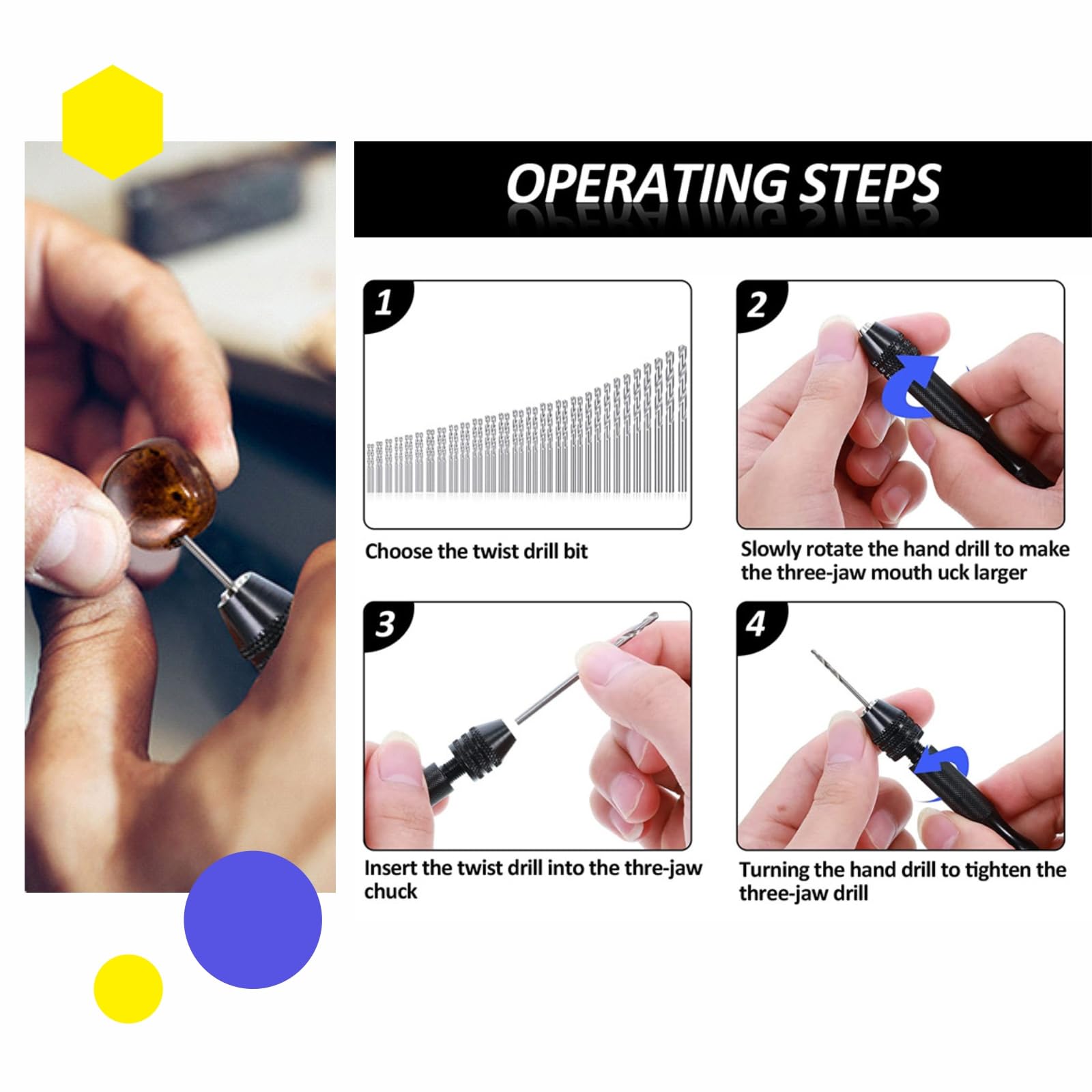 OPERATING STEPS

1

Choose the twist drill bit

2

Slowly rotate the hand drill to make the three-jaw mouth uck larger

3

Insert the twist drill into the thre-jaw chuck

4

Turning the hand drill to tighten the three-jaw drill