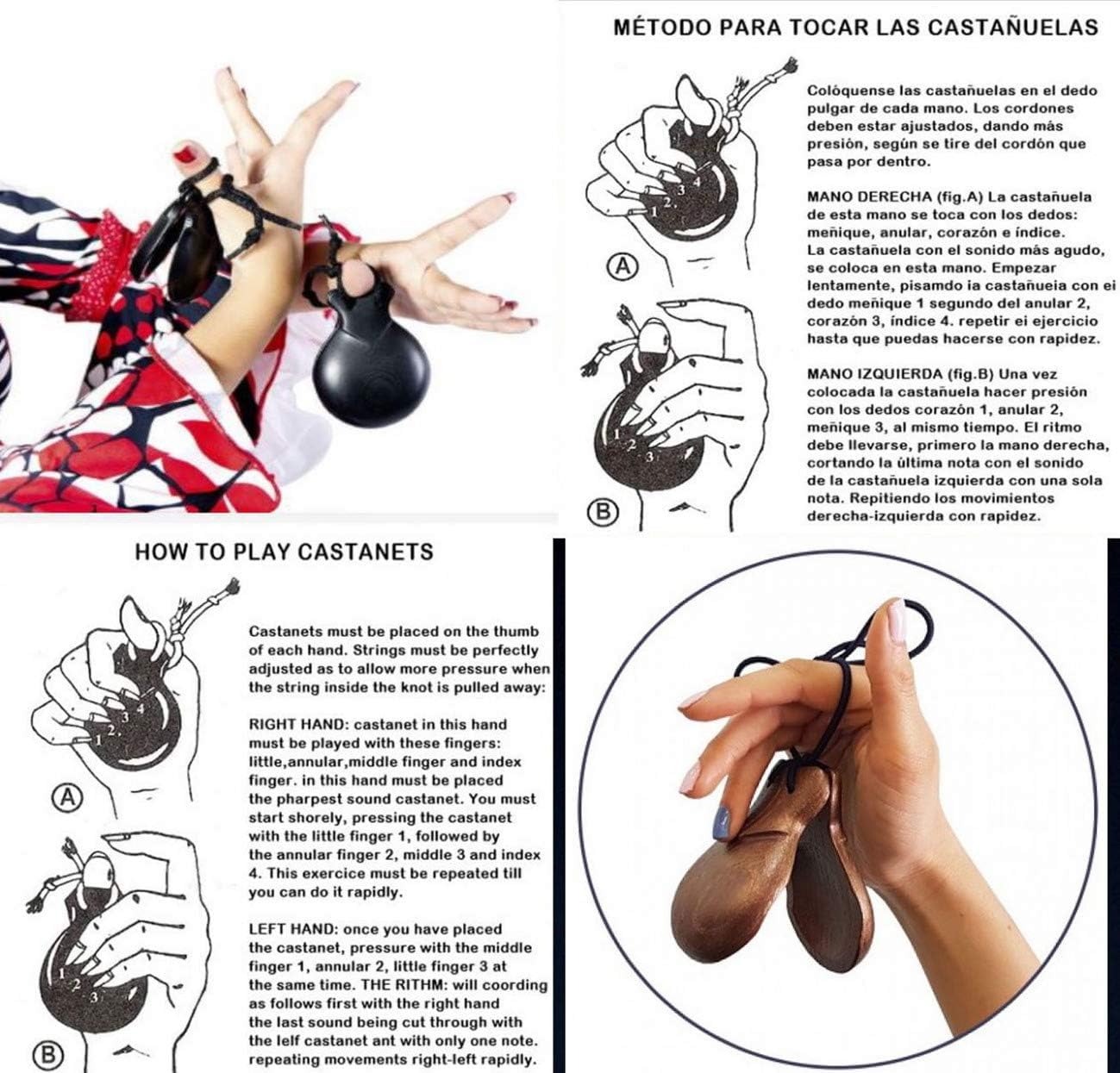 MÉTODO PARA TOCAR LAS CASTAÑUELAS

4
3
2
1
A

1
2
3
B

Colóquense las castañuelas en el dedo pulgar de cada mano. Los cordones deben estar ajustados, dando más presión, según se tire del cordón que pasa por dentro.

MANO DERECHA (fig.A) La castañuela de esta mano se toca con los dedos: meñique, anular, corazón e índice. La castañuela con el sonido más agudo, se coloca en esta mano. Empezar lentamente, pisamdo ia castañueia con ei dedo meñique 1 segundo del anular 2, corazón 3, índice 4. repetir ei ejercicio hasta que puedas hacerse con rapidez.

MANO IZQUIERDA (fig.B) Una vez colocada la castañuela hacer presión con los dedos corazón 1, anular 2, meñique 3, al mismo tiempo. El ritmo debe llevarse, primero la mano derecha, cortando la última nota con el sonido de la castañuela izquierda con una sola nota. Repitiendo los movimientos derecha-izquierda con rapidez.

HOW TO PLAY CASTANETS

4
3
2
1
A

1
2
3
B

Castanets must be placed on the thumb of each hand. Strings must be perfectly adjusted as to allow more pressure when the string inside the knot is pulled away:

RIGHT HAND: castanet in this hand must be played with these fingers: little,annular,middle finger and index finger. in this hand must be placed the pharpest sound castanet. You must start shorely, pressing the castanet with the little finger 1, followed by the annular finger 2, middle 3 and index 4. This exercice must be repeated till you can do it rapidly.

LEFT HAND: once you have placed the castanet, pressure with the middle finger 1, annular 2, little finger 3 at the same time. THE RITHM: will coording as follows first with the right hand the last sound being cut through with the lelf castanet ant with only one note. repeating movements right-left rapidly.