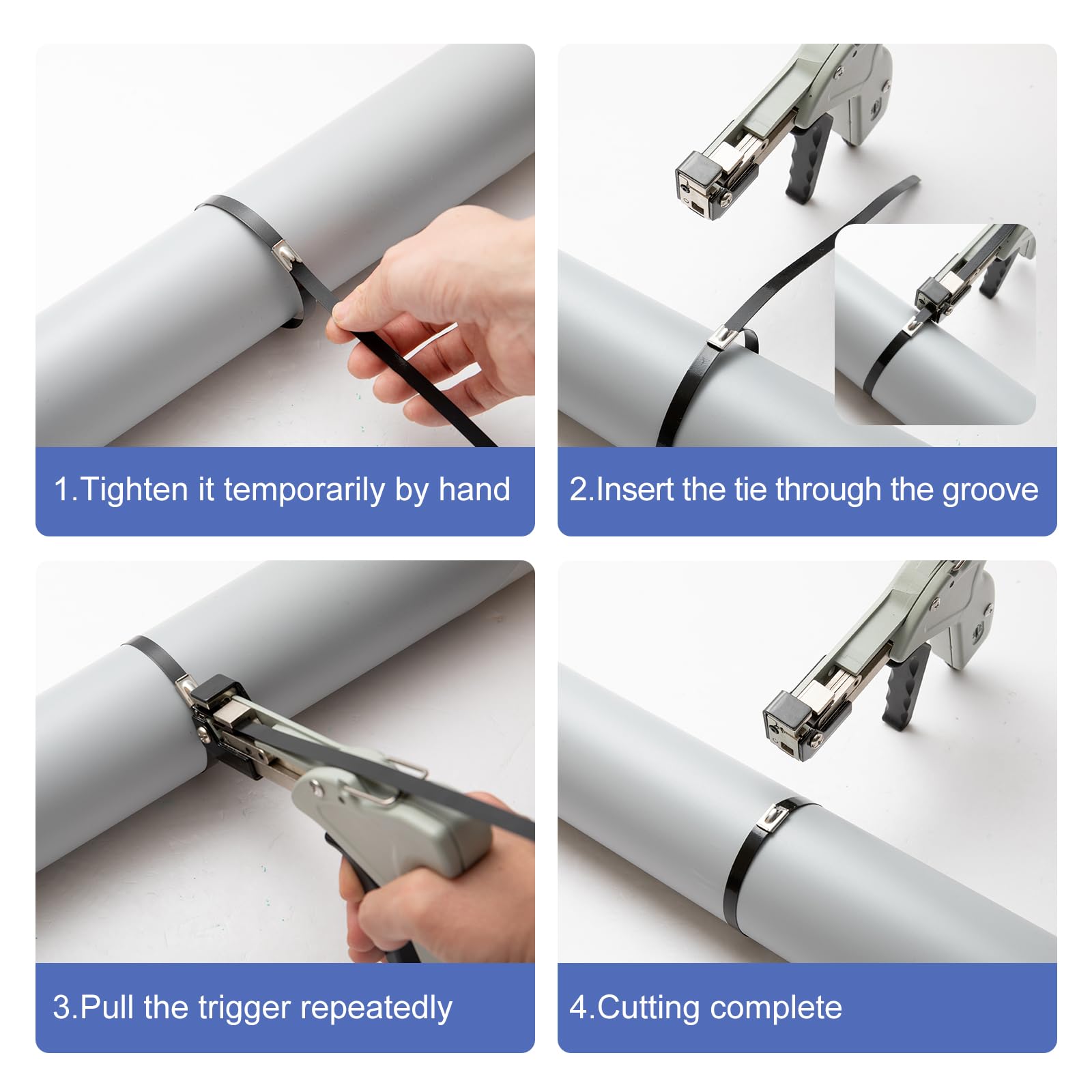 1.Tighten it temporarily by hand

2.Insert the tie through the groove

3.Pull the trigger repeatedly

4.Cutting complete