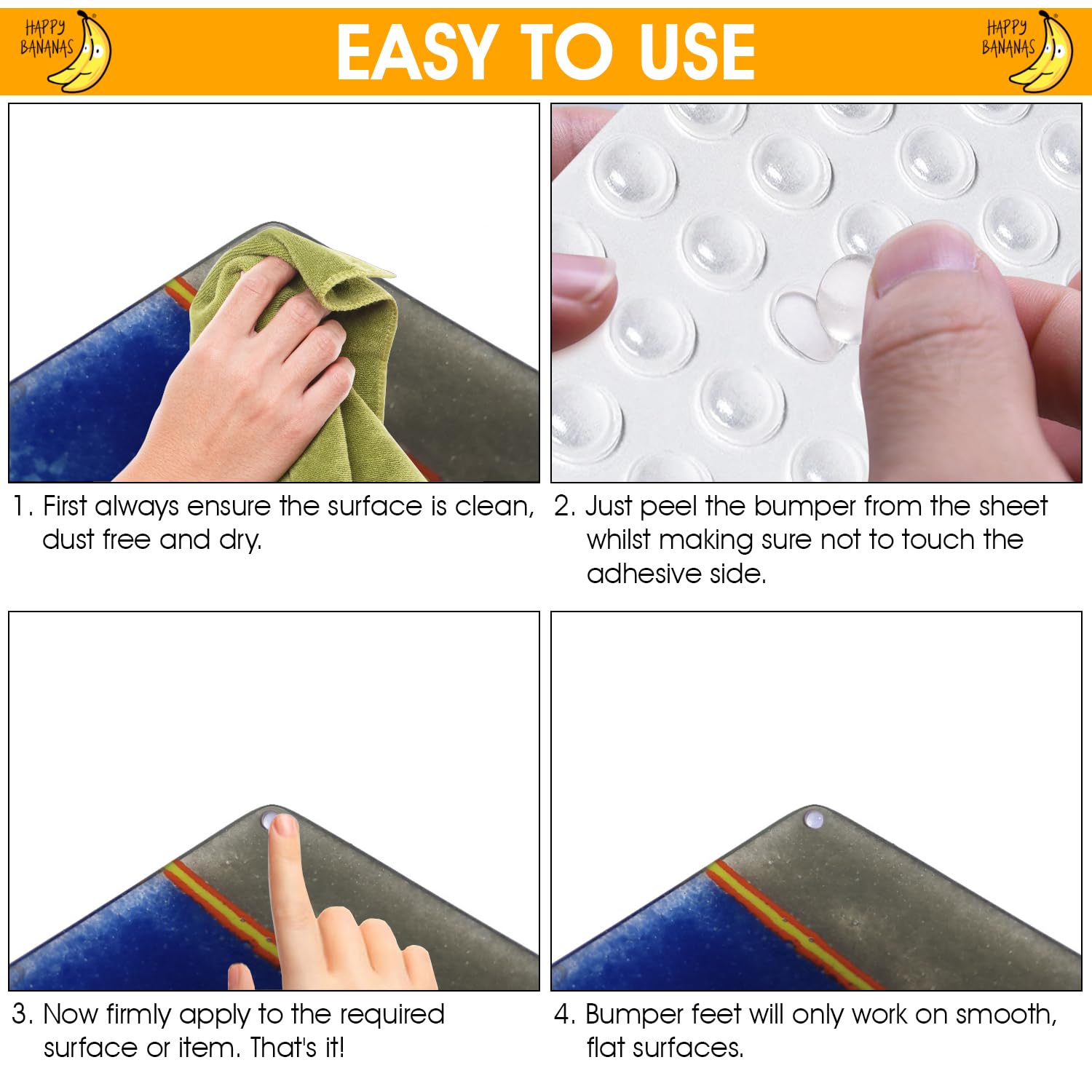 HAPPY BANANAS

EASY TO USE

HAPPY BANANAS

1. First always ensure the surface is clean, dust free and dry.

2. Just peel the bumper from the sheet whilst making sure not to touch the adhesive side.

3. Now firmly apply to the required surface or item. That's it!

4. Bumper feet will only work on smooth, flat surfaces.