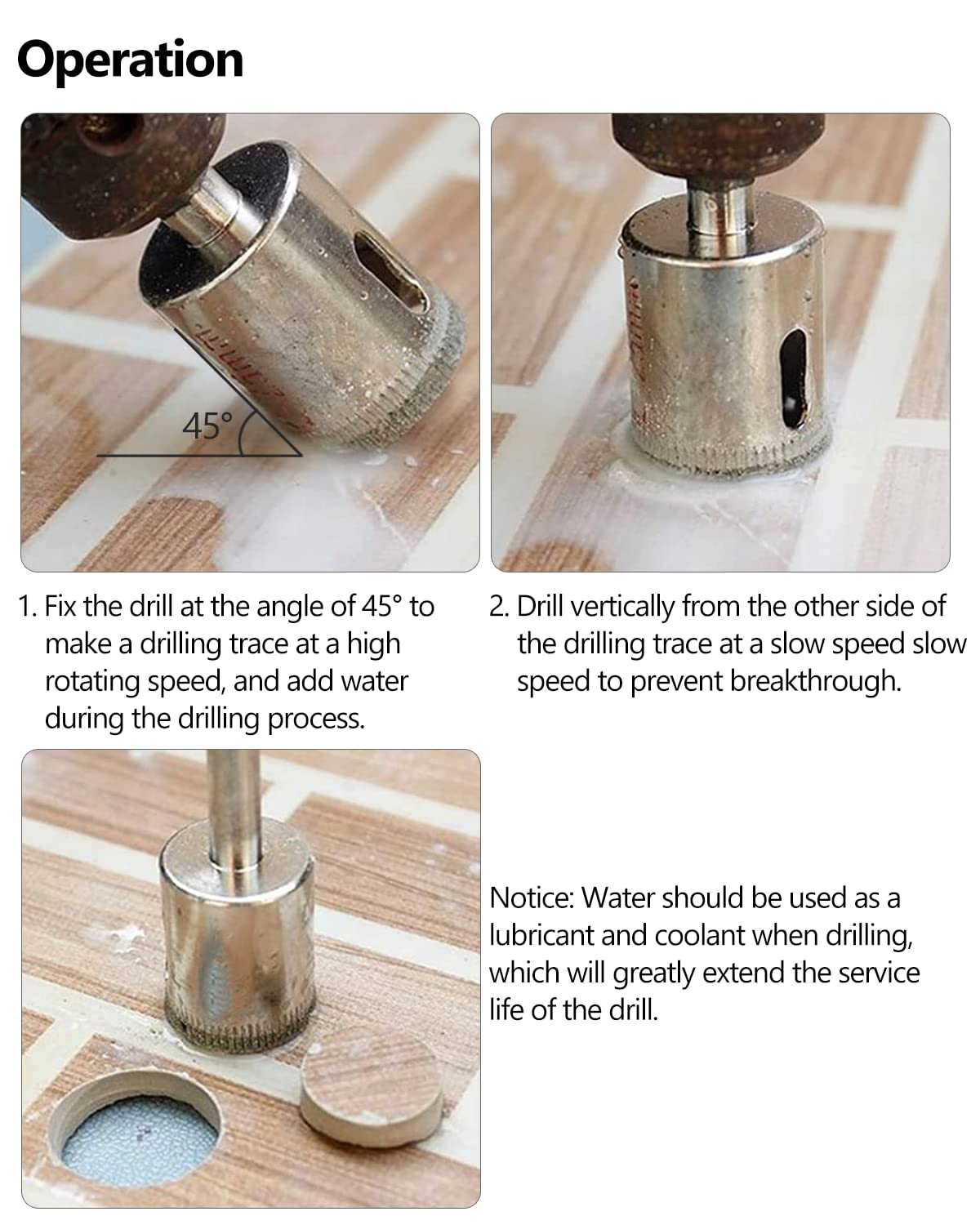 Operation

45°

1. Fix the drill at the angle of 45° to make a drilling trace at a high rotating speed, and add water during the drilling process.

2. Drill vertically from the other side of the drilling trace at a slow speed slow speed to prevent breakthrough.

Notice: Water should be used as a lubricant and coolant when drilling, which will greatly extend the service life of the drill.