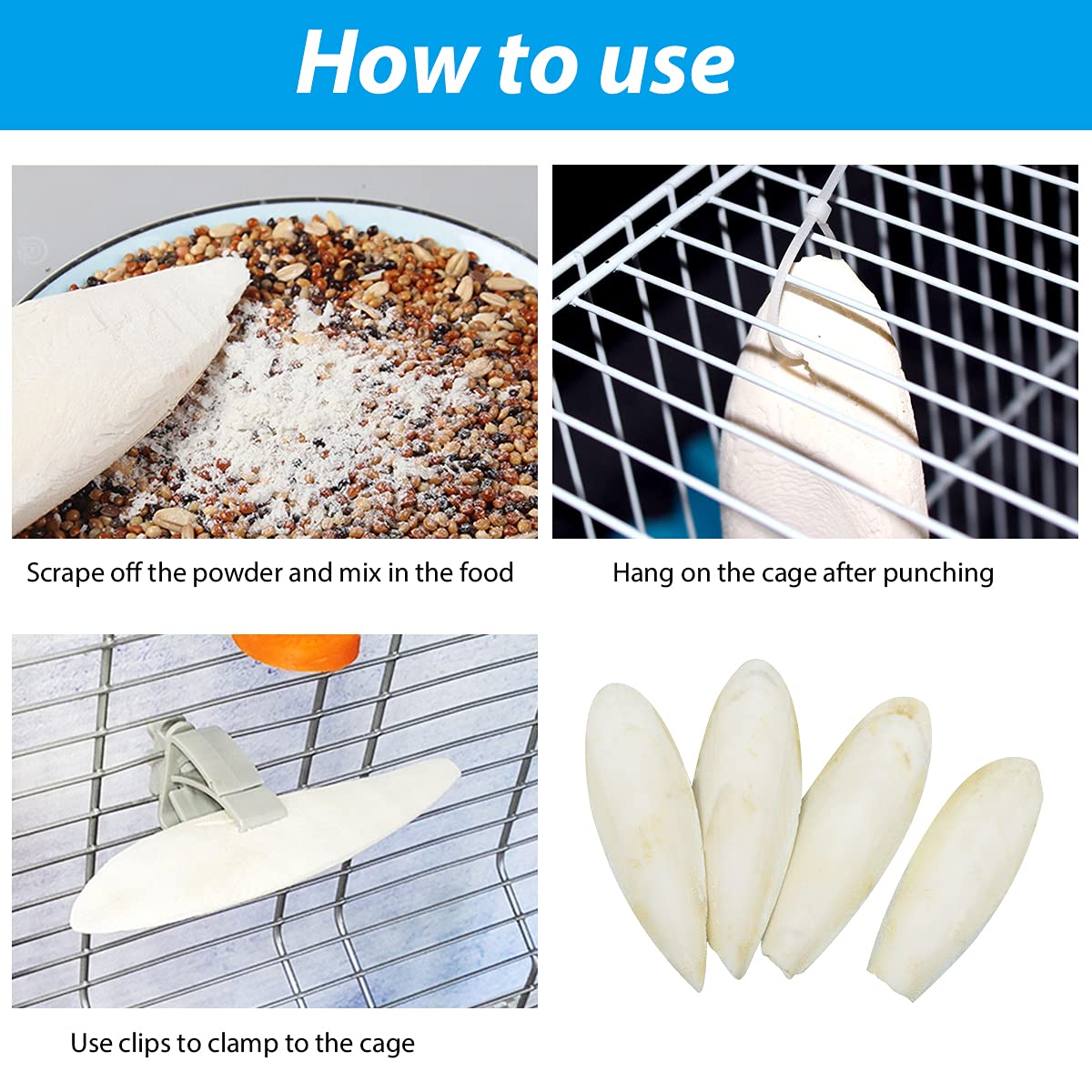 How to use

Scrape off the powder and mix in the food

Hang on the cage after punching

Use clips to clamp to the cage