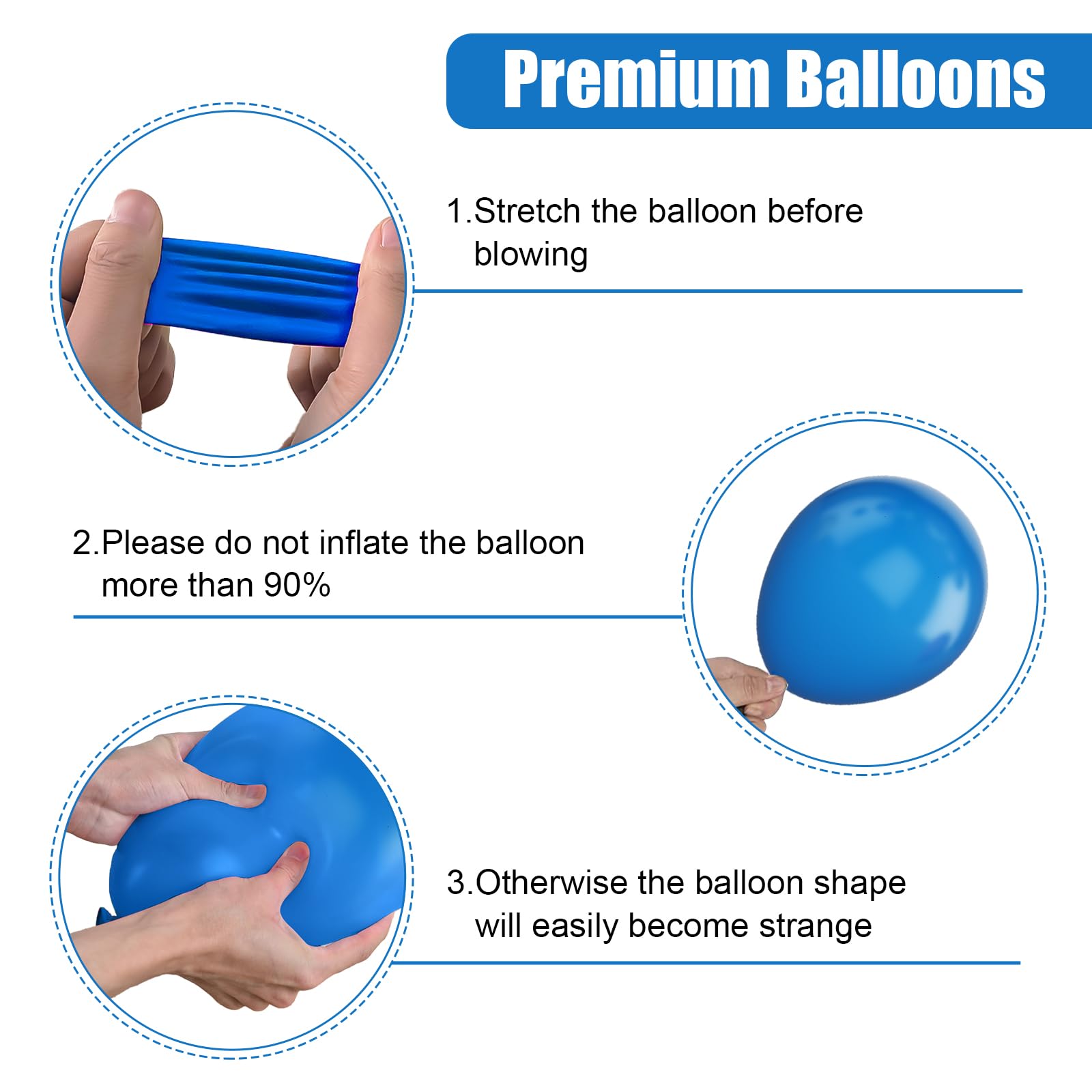 Premium Balloons

1.Stretch the balloon before blowing

2.Please do not inflate the balloon more than 90%

3.Otherwise the balloon shape will easily become strange