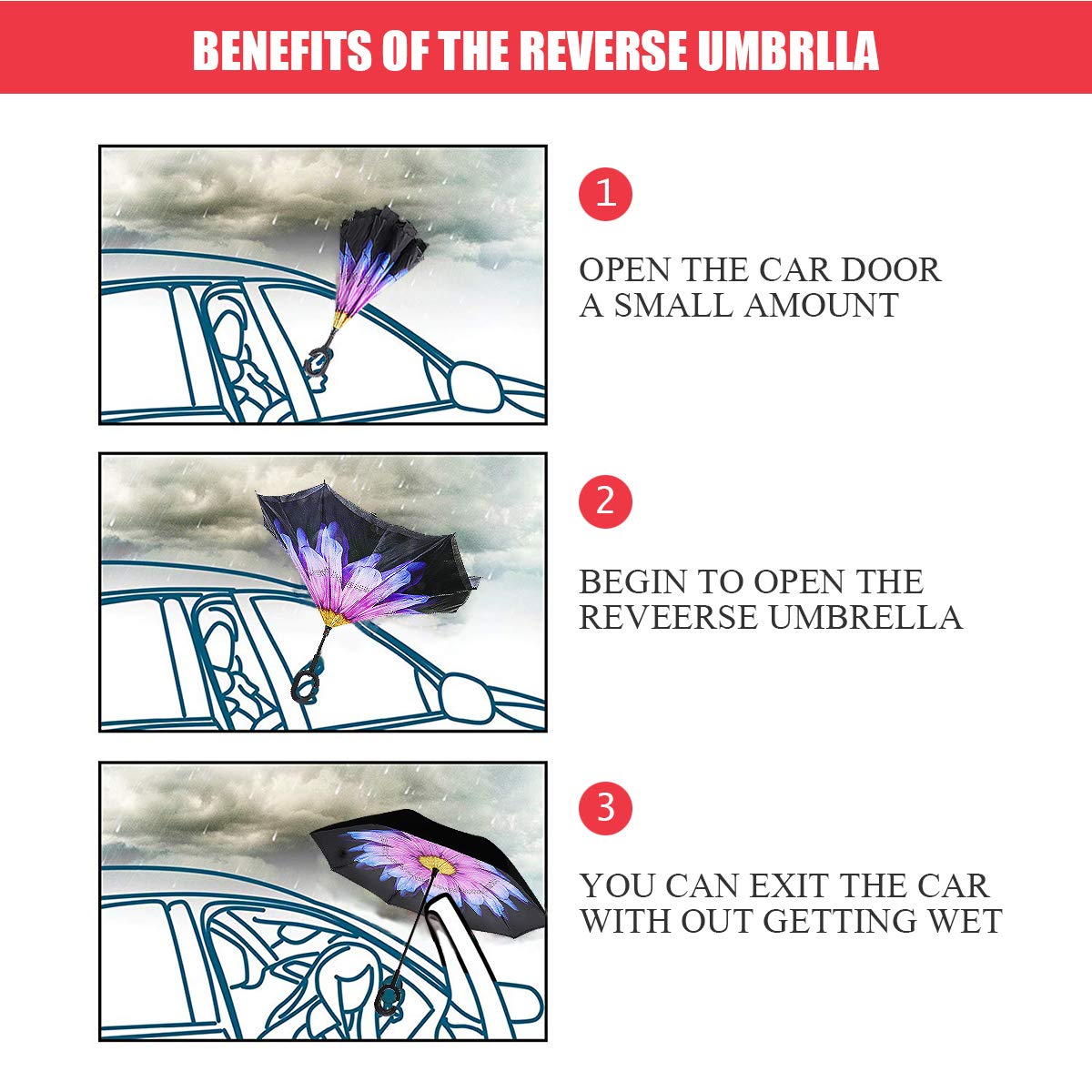 BENEFITS OF THE REVERSE UMBRLLA

1

OPEN THE CAR DOOR A SMALL AMOUNT

2

BEGIN TO OPEN THE REVEERSE UMBRELLA

3

YOU CAN EXIT THE CAR WITH OUT GETTING WET