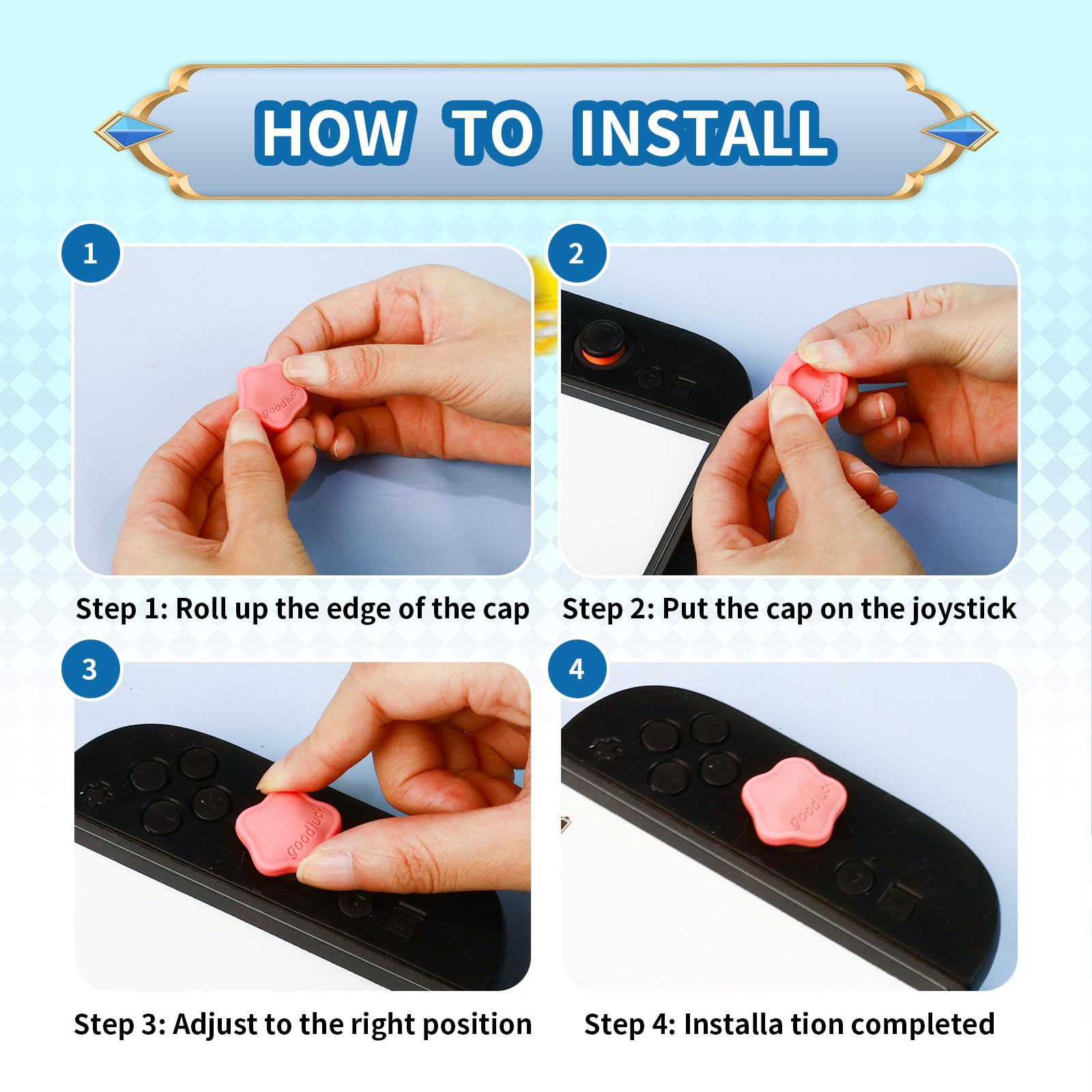 HOW TO INSTALL

1

goodluck

Step 1: Roll up the edge of the cap

2

goodluck

Step 2: Put the cap on the joystick

3

goodluck

Step 3: Adjust to the right position

4

goodluck

Step 4: Installa tion completed