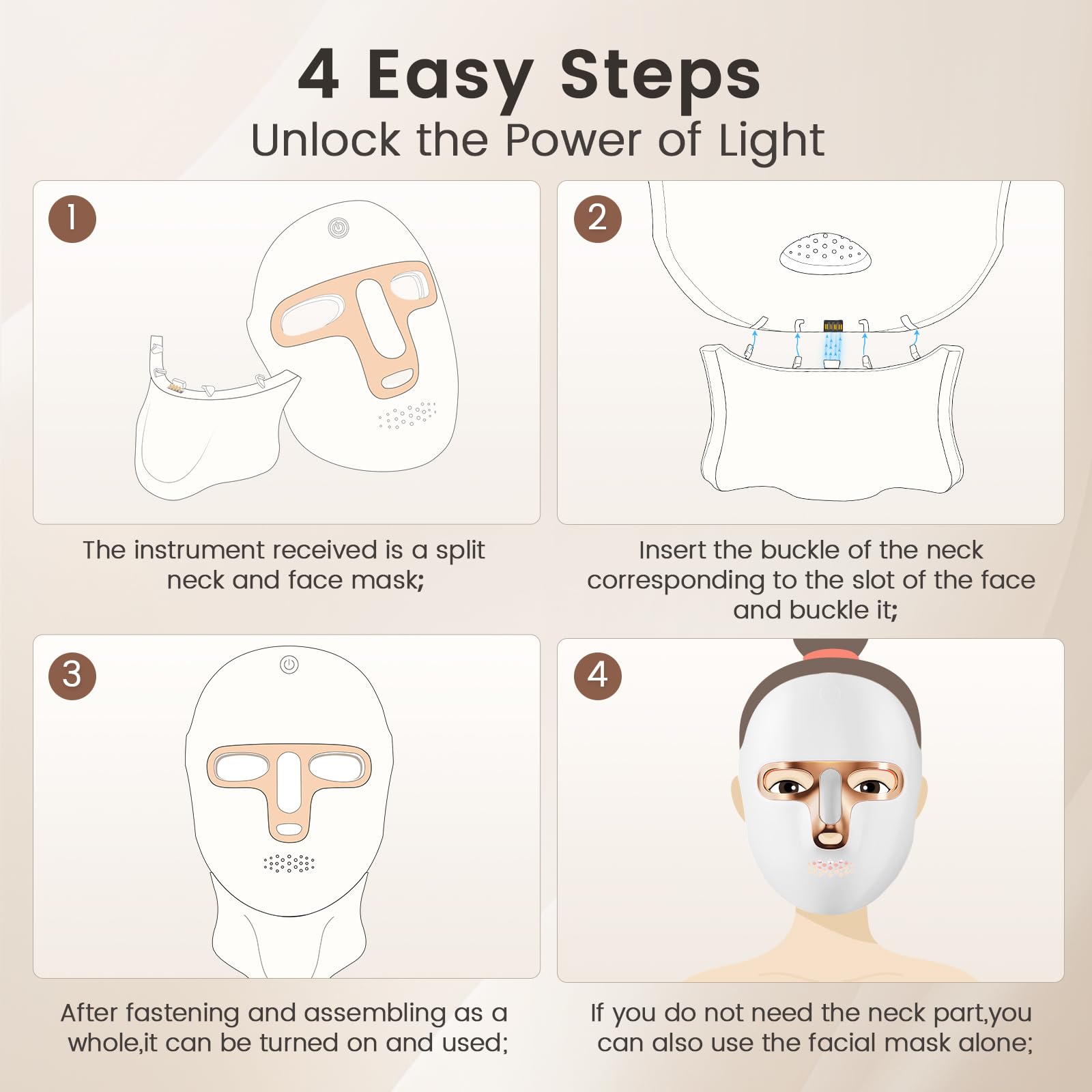 4 Easy Steps
Unlock the Power of Light

1

The instrument received is a split neck and face mask;

2

Insert the buckle of the neck corresponding to the slot of the face and buckle it;

3

After fastening and assembling as a whole,it can be turned on and used;

4

If you do not need the neck part,you can also use the facial mask alone;