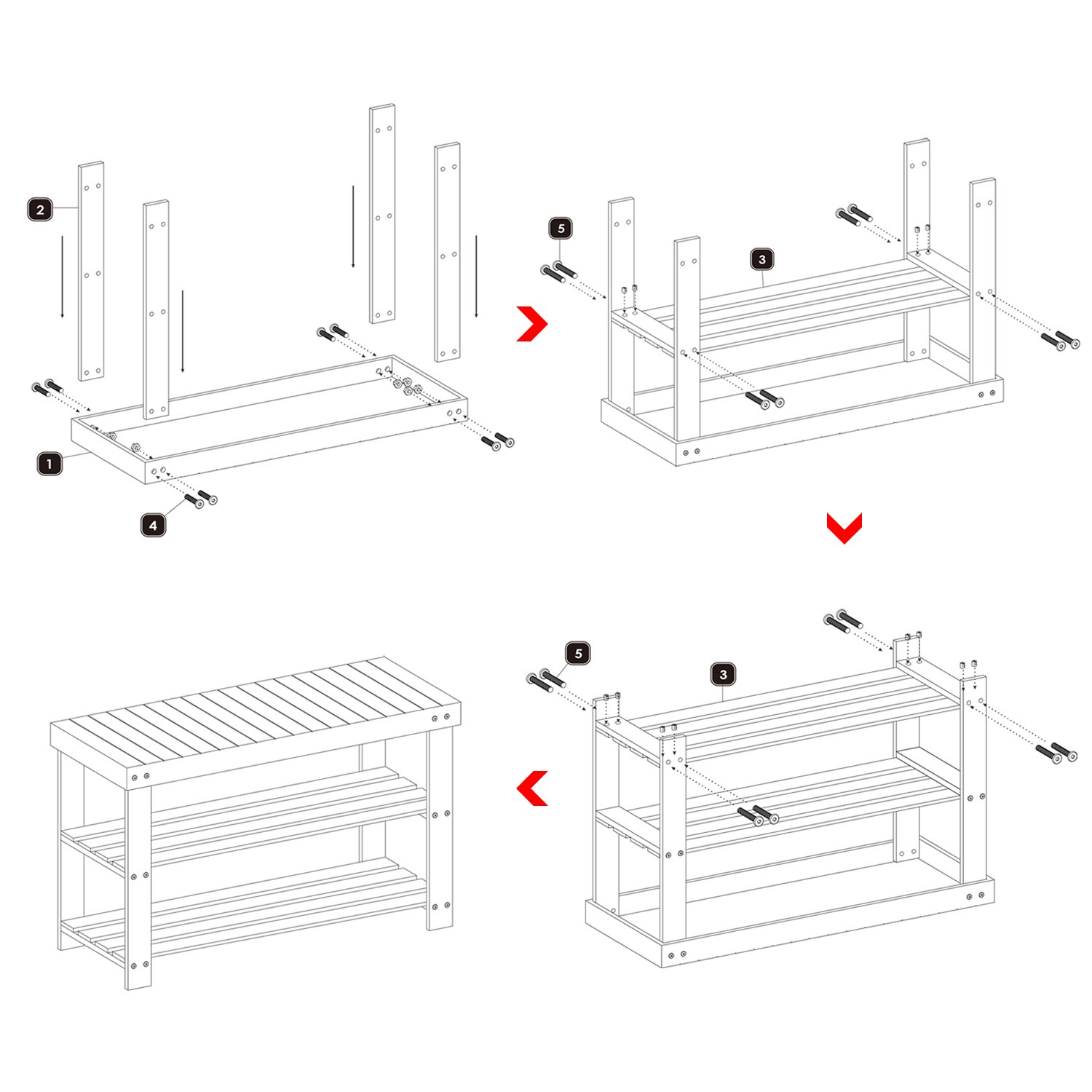 2
1
4
5
3
5
3