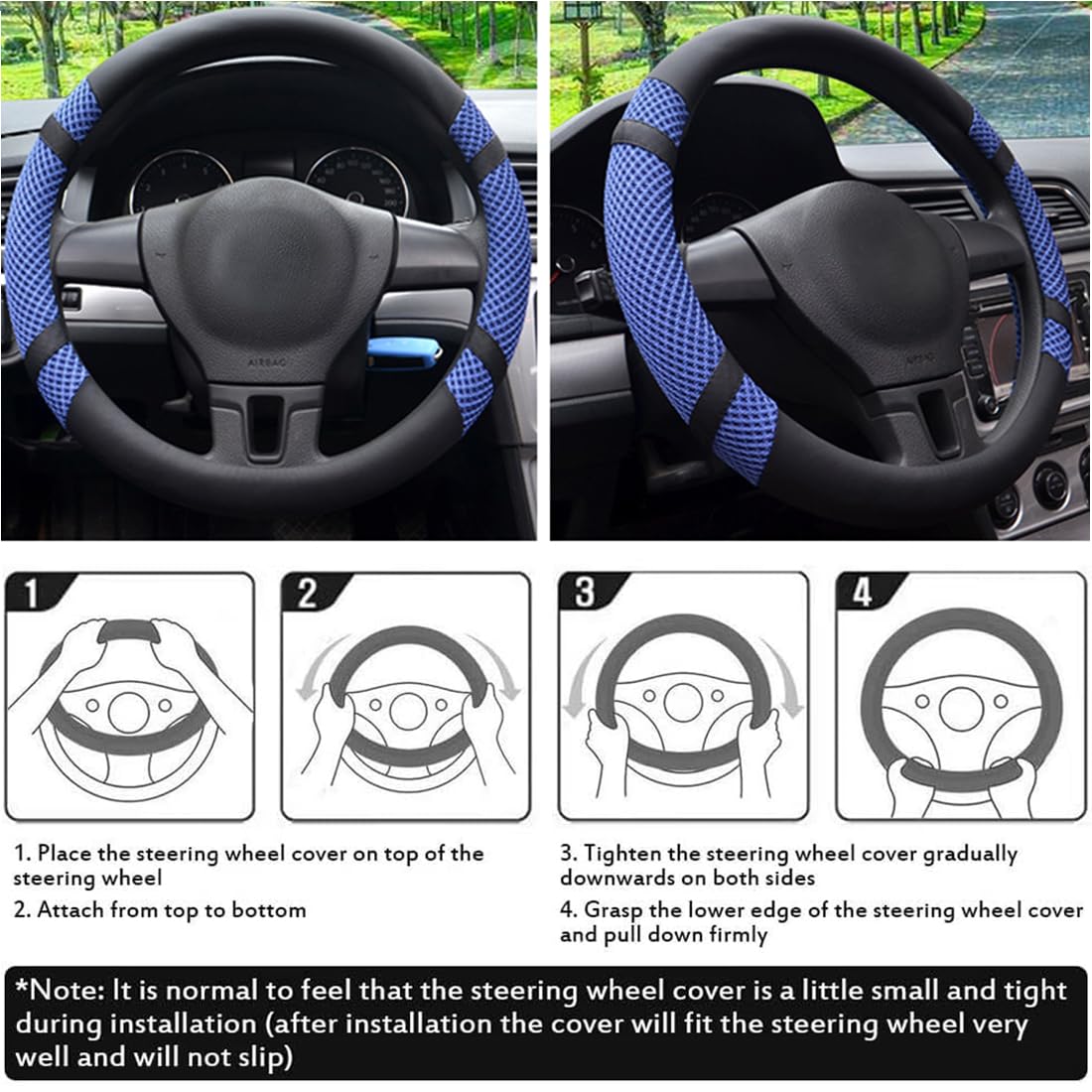 AIRBAG

AIRBAG

1

2

3

4

1. Place the steering wheel cover on top of the steering wheel

2. Attach from top to bottom

3. Tighten the steering wheel cover gradually downwards on both sides

4. Grasp the lower edge of the steering wheel cover and pull down firmly

*Note: It is normal to feel that the steering wheel cover is a little small and tight during installation (after installation the cover will fit the steering wheel very well and will not slip)