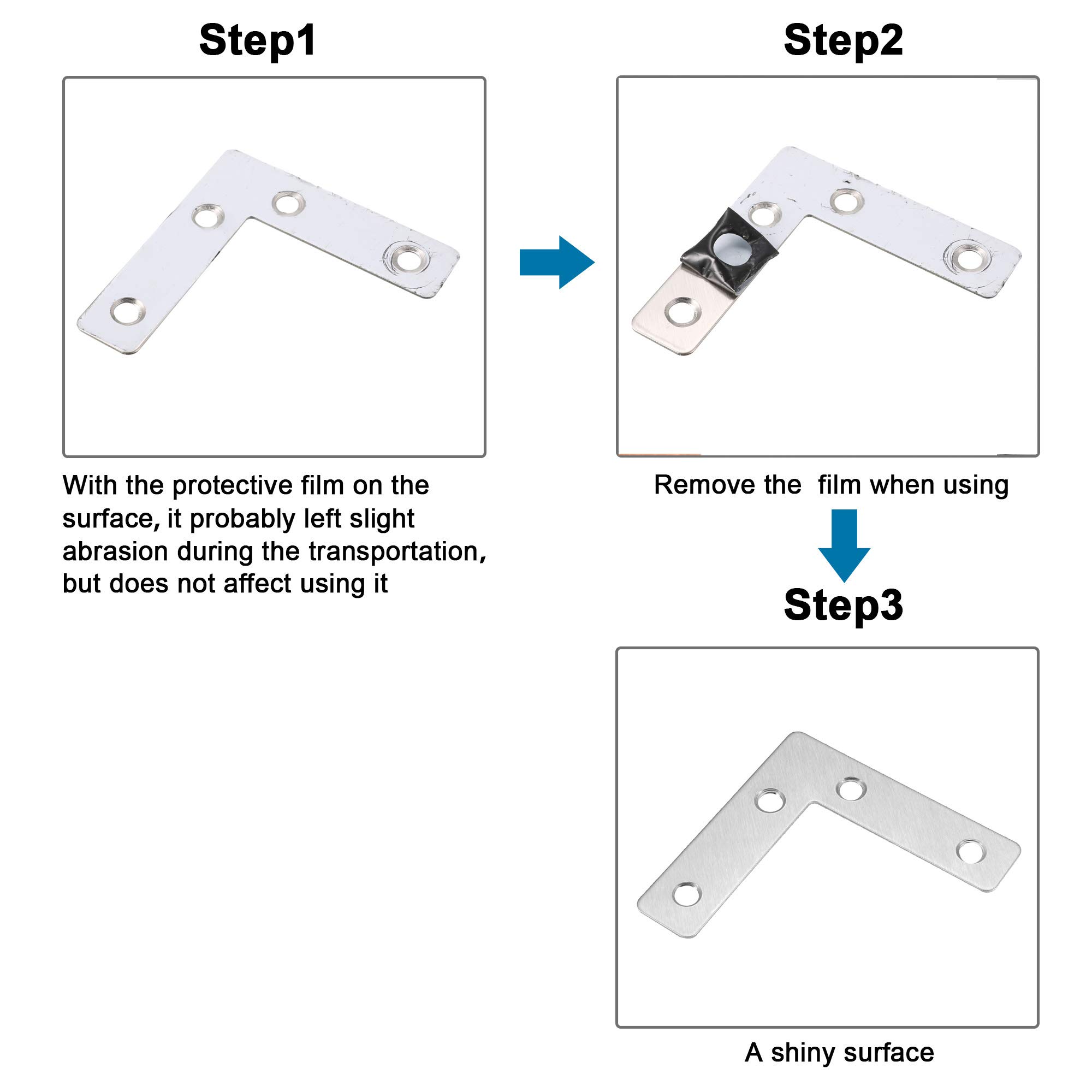 Step1

With the protective film on the surface, it probably left slight abrasion during the transportation, but does not affect using it

Step2

Remove the  film when using

Step3

A shiny surface