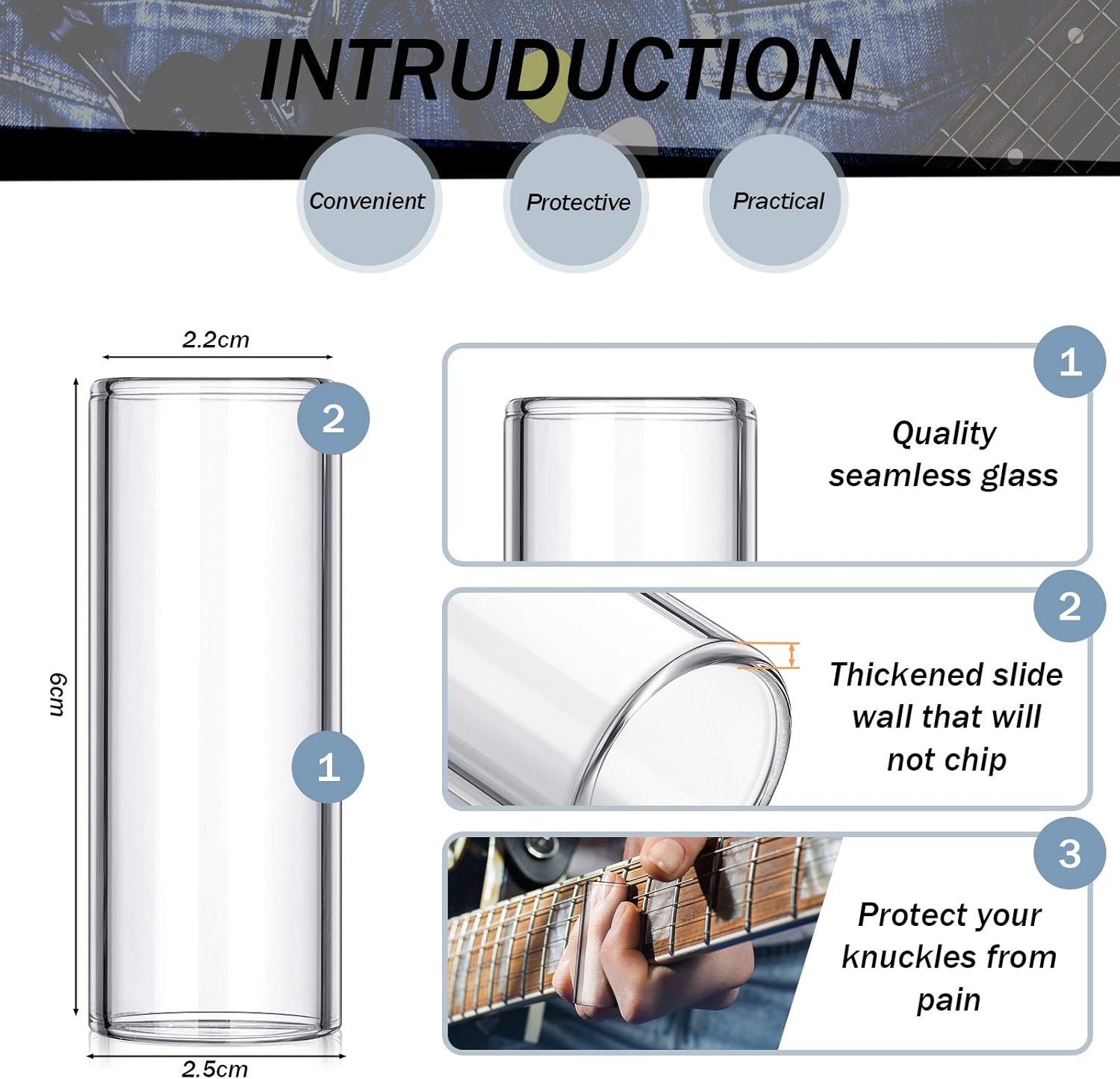 INTRUDUCTION

Convenient

Protective

Practical

2.2cm

2

6cm

1

2.5cm

1

Quality seamless glass

2

Thickened slide wall that will not chip

3

Protect your knuckles from pain