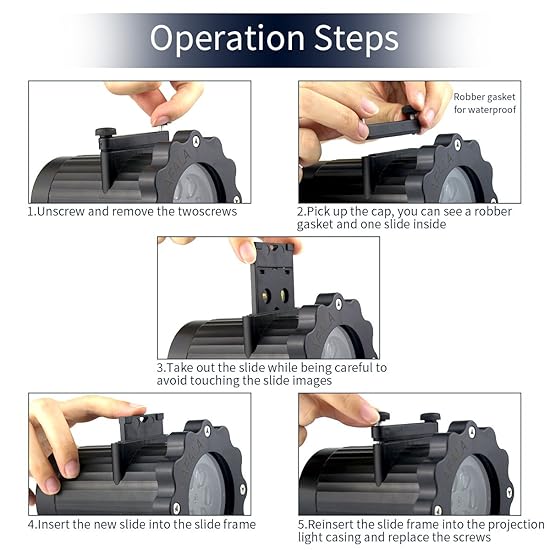 Operation Steps

1.Unscrew and remove the twoscrews

Robber gasket for waterproof

2.Pick up the cap, you can see a robber gasket and one slide inside

3.Take out the slide while being careful to avoid touching the slide images

4.Insert the new slide into the slide frame

5.Reinsert the slide frame into the projection light casing and replace the screws