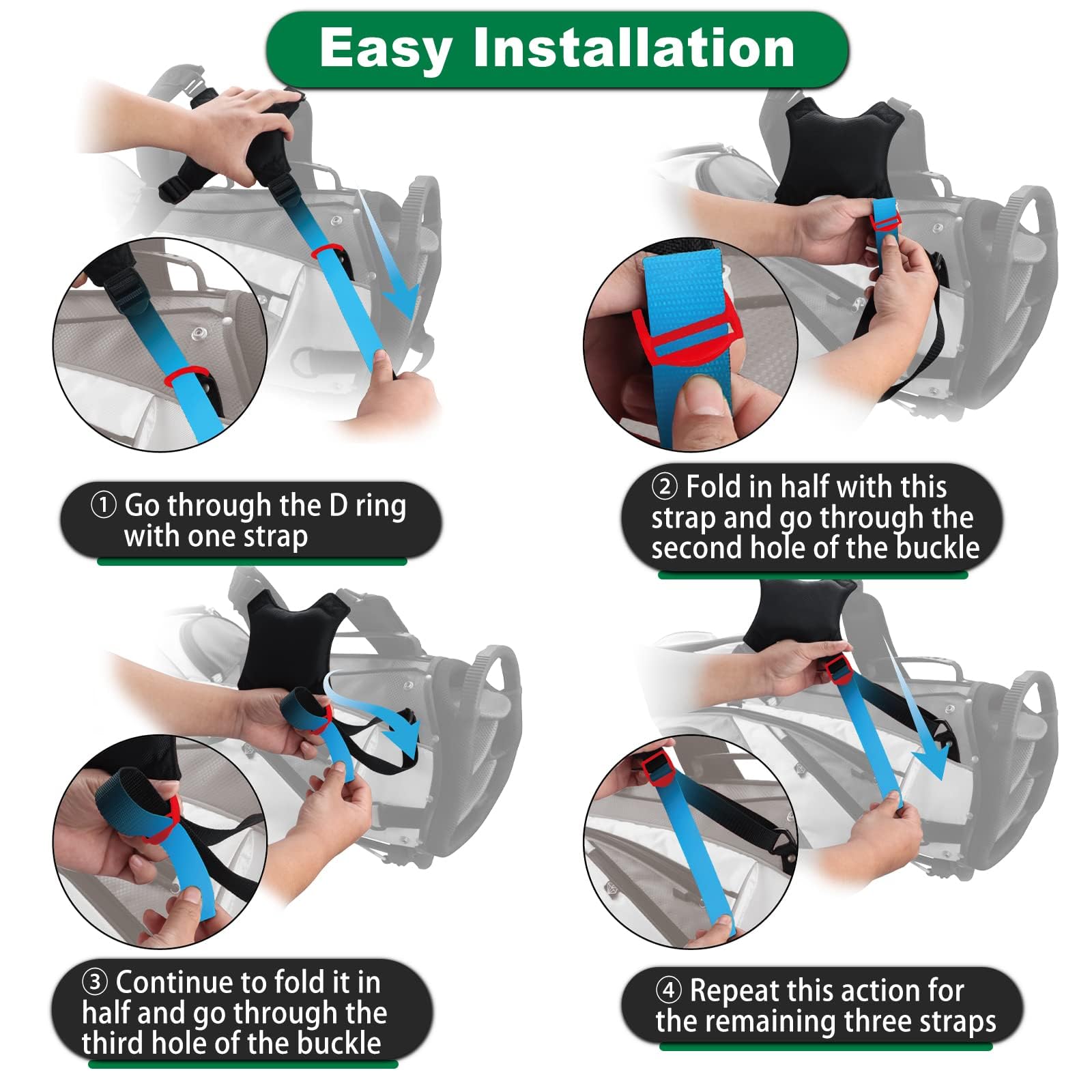 Easy Installation

① Go through the D ring with one strap

② Fold in half with this strap and go through the second hole of the buckle

③ Continue to fold it in half and go through the third hole of the buckle

④ Repeat this action for the remaining three straps