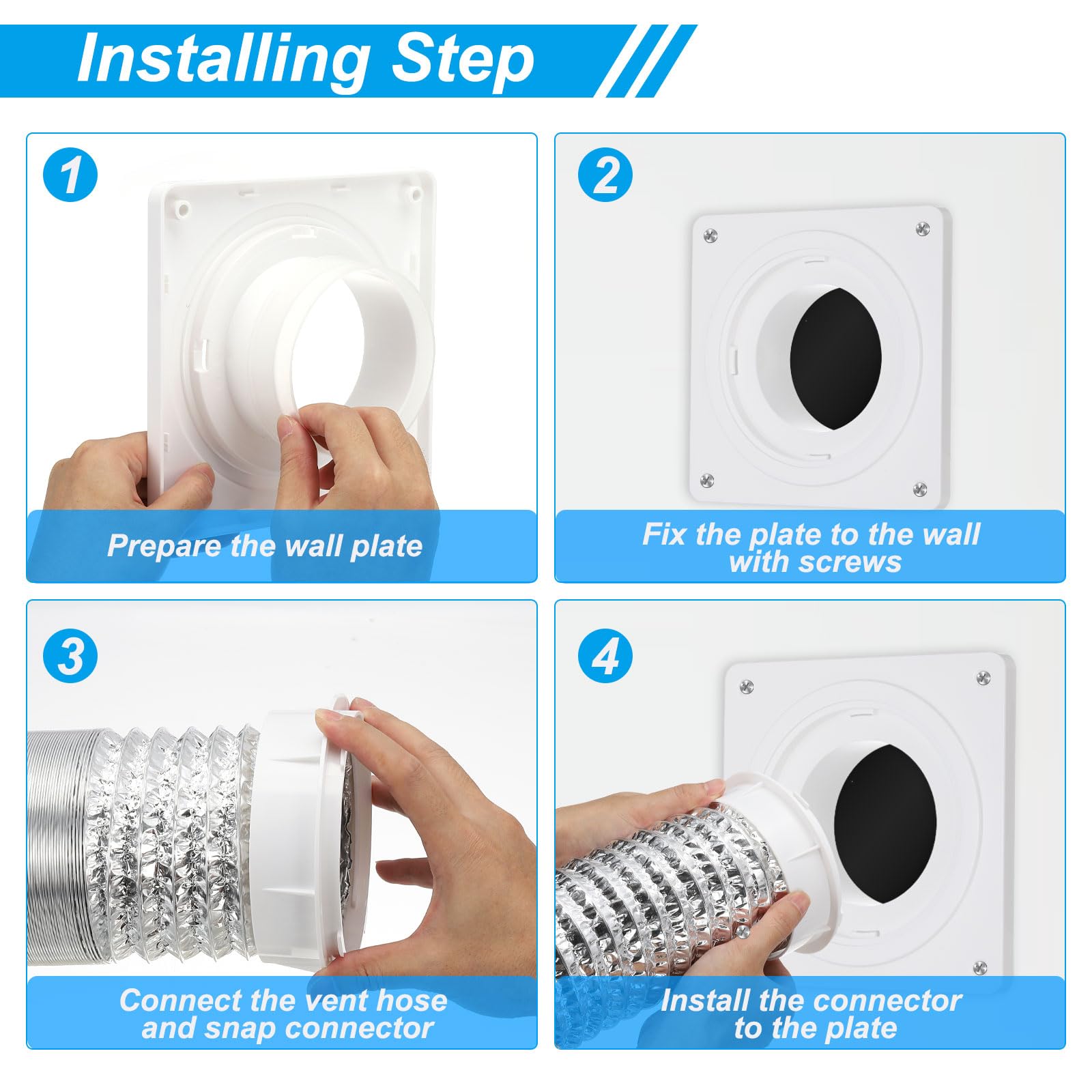 Installing Step

1

Prepare the wall plate

2

Fix the plate to the wall with screws

3

Connect the vent hose and snap connector

4

Install the connector to the plate