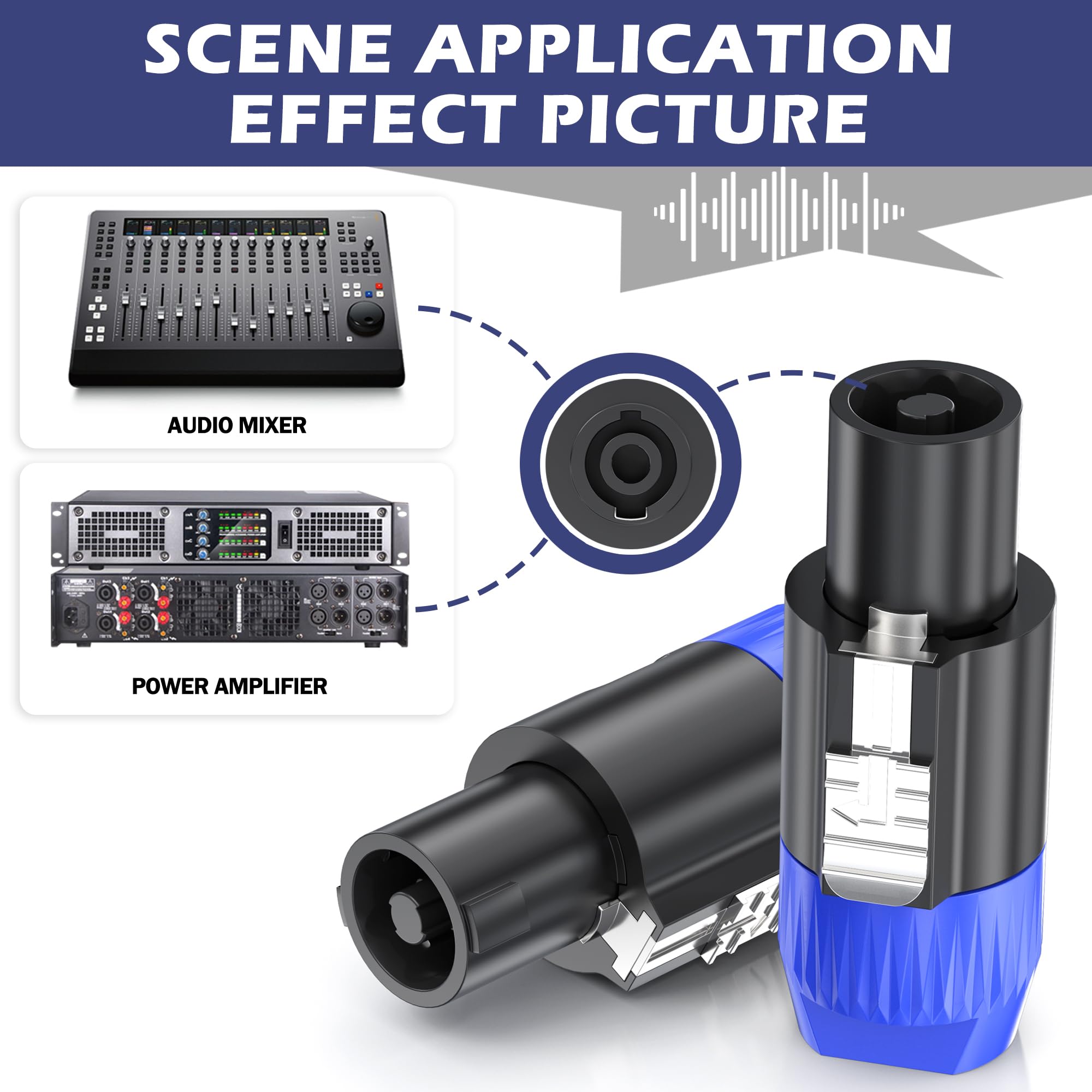 SCENE APPLICATION EFFECT PICTURE

AUDIO MIXER

POWER AMPLIFIER