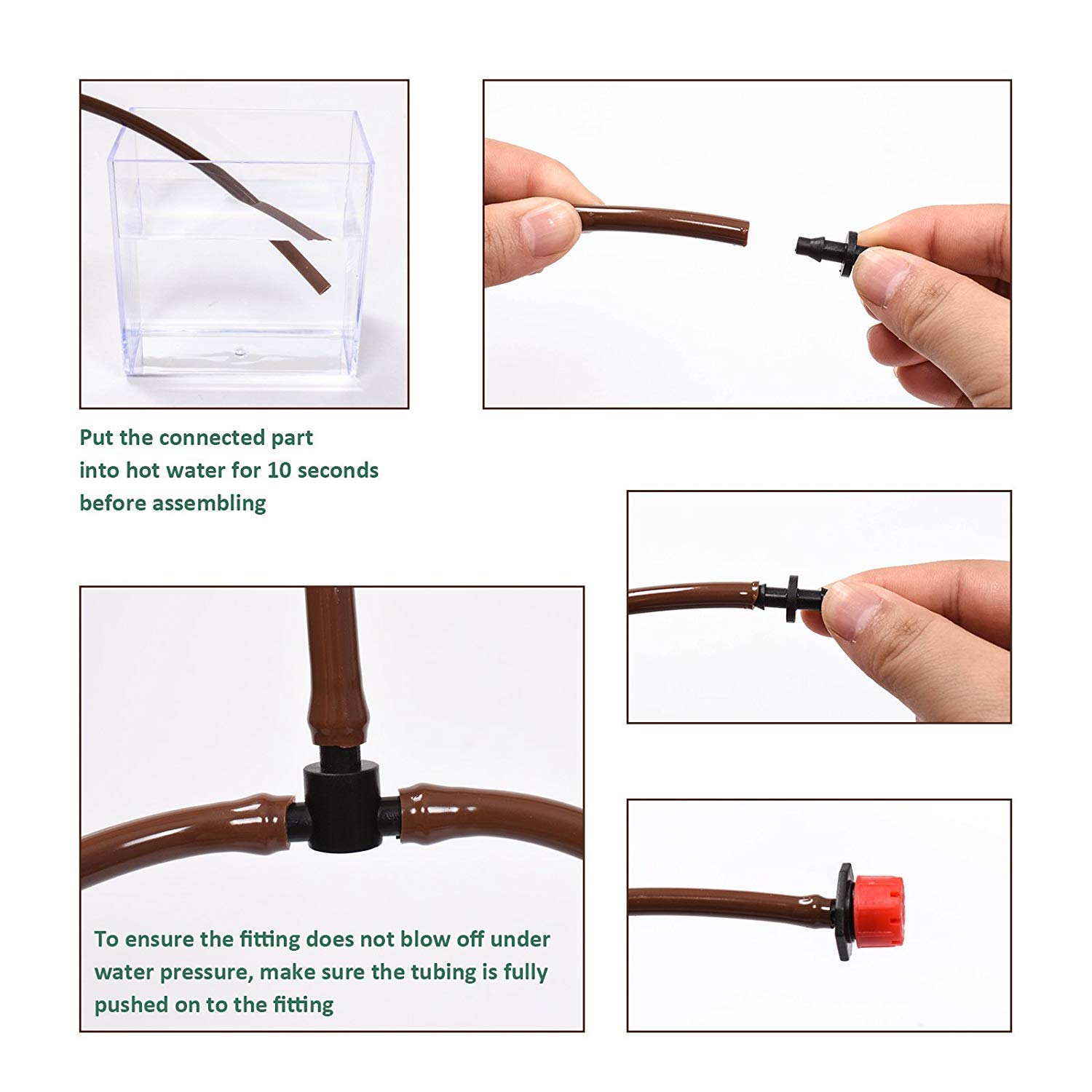 Put the connected part into hot water for 10 seconds before assembling

To ensure the fitting does not blow off under water pressure, make sure the tubing is fully pushed on to the fitting