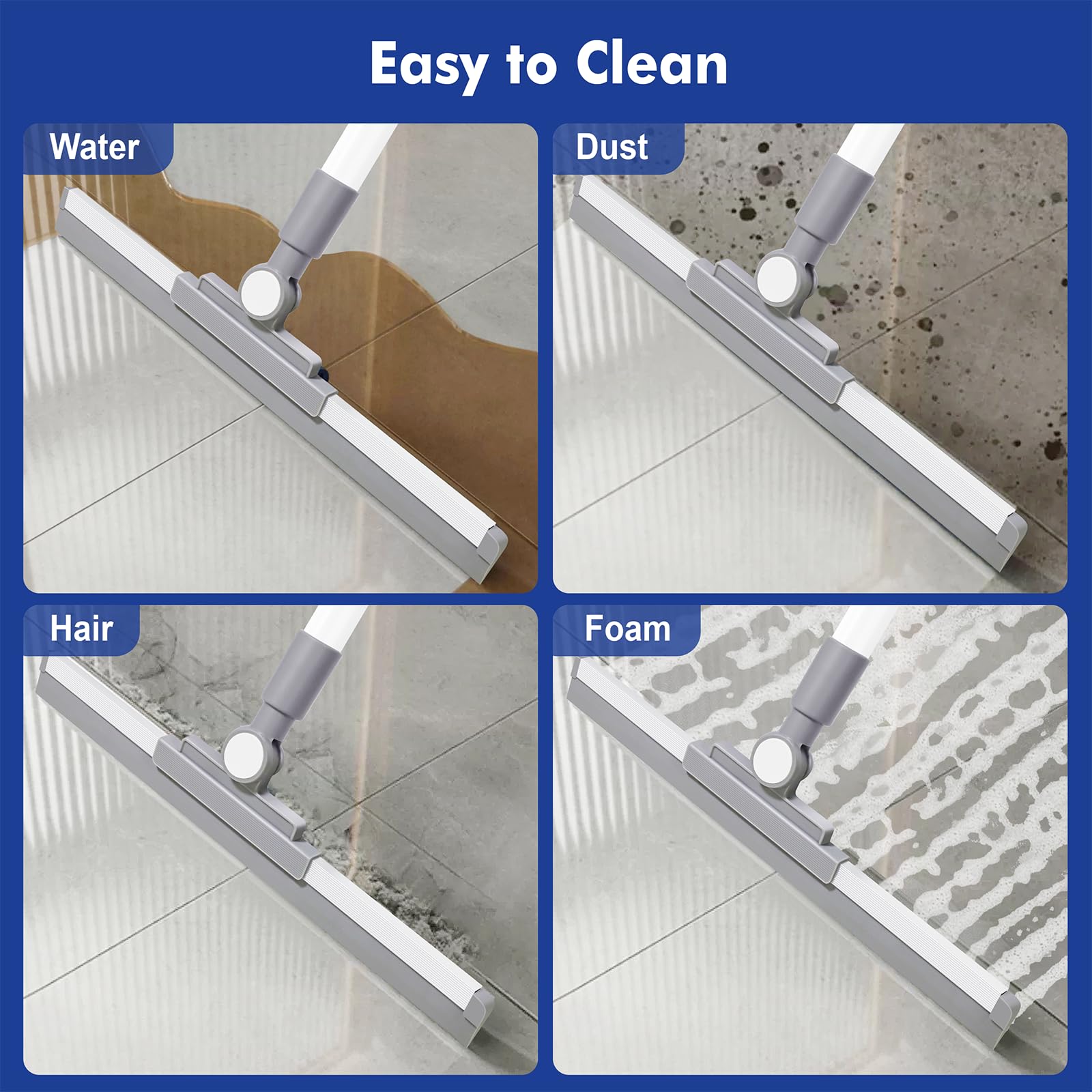 Easy to Clean

Water

Dust

Hair

Foam