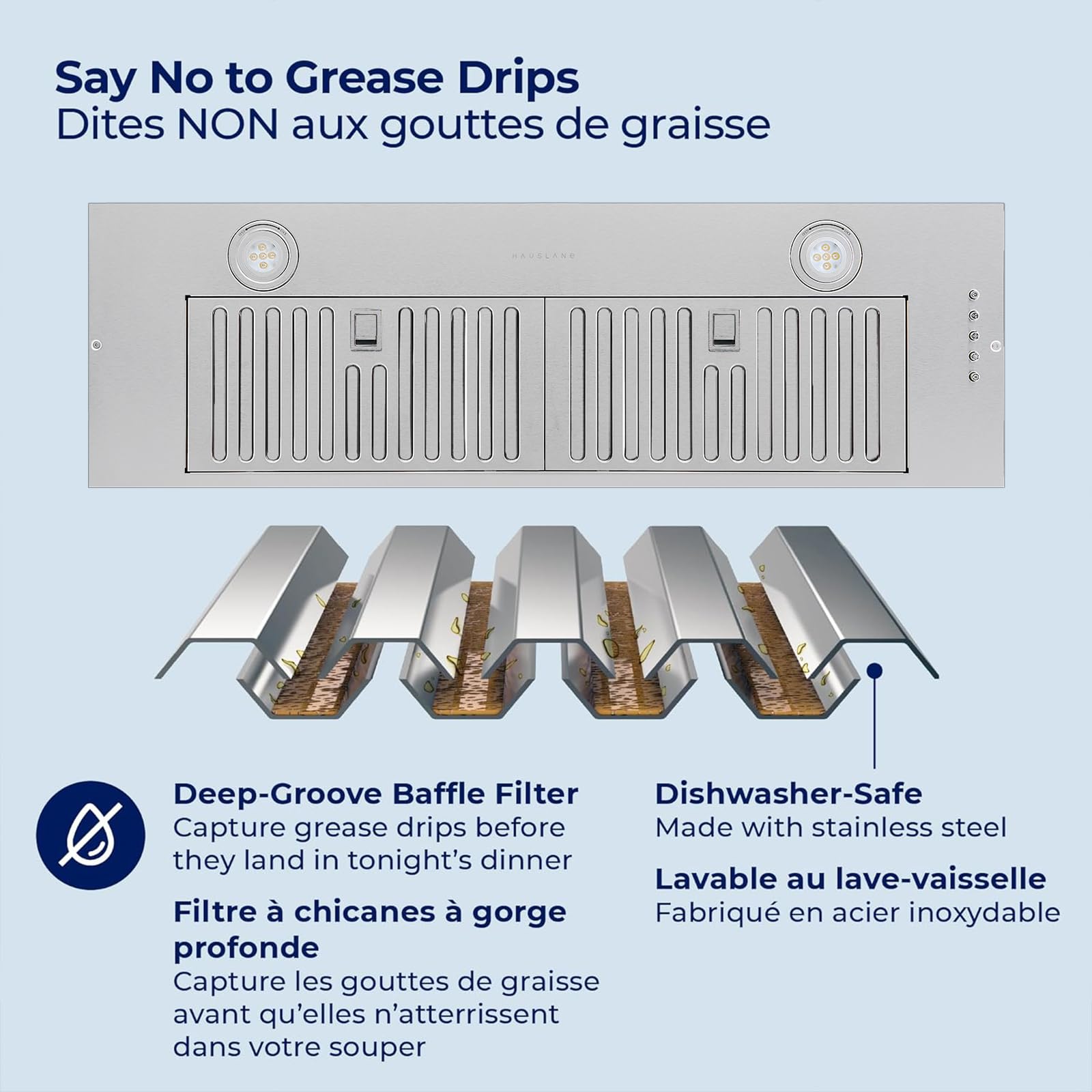 Say No to Grease Drips
Dites NON aux gouttes de graisse

HAUSLANE

Deep-Groove Baffle Filter
Capture grease drips before they land in tonight's dinner

Filtre à chicanes à gorge profonde
Capture les gouttes de graisse avant qu'elles n'atterrissent dans votre souper

Dishwasher-Safe
Made with stainless steel

Lavable au lave-vaisselle
Fabriqué en acier inoxydable