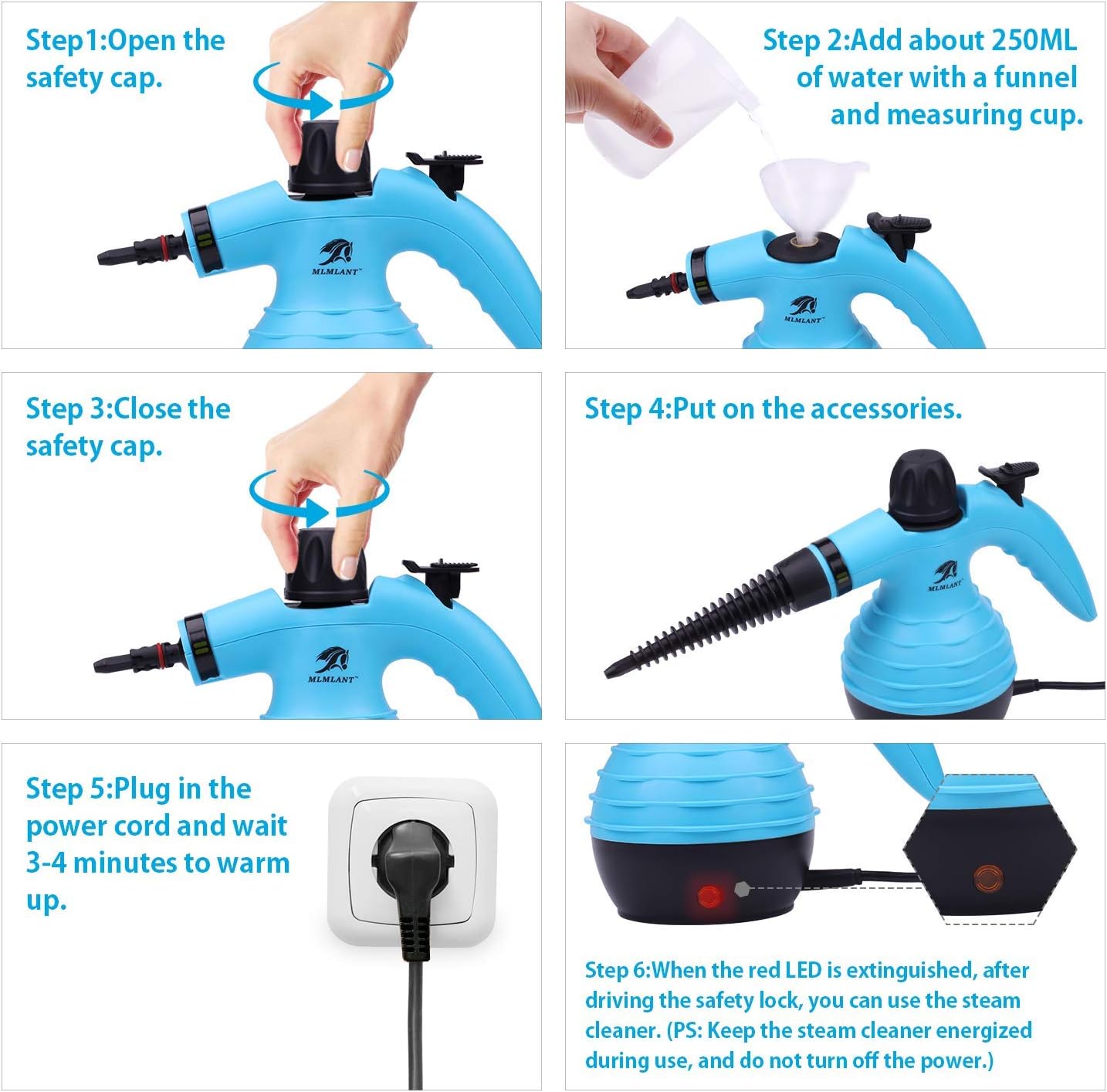 Step1:Open the safety cap.

MLMLANT™

Step 2:Add about 250ML of water with a funnel and measuring cup.

MLMLANT™

Step 3:Close the safety cap.

MLMLANT™

Step 4:Put on the accessories.

MLMLANT™

Step 5:Plug in the power cord and wait 3-4 minutes to warm up.

Step 6:When the red LED is extinguished, after driving the safety lock, you can use the steam cleaner. (PS: Keep the steam cleaner energized during use, and do not turn off the power.)