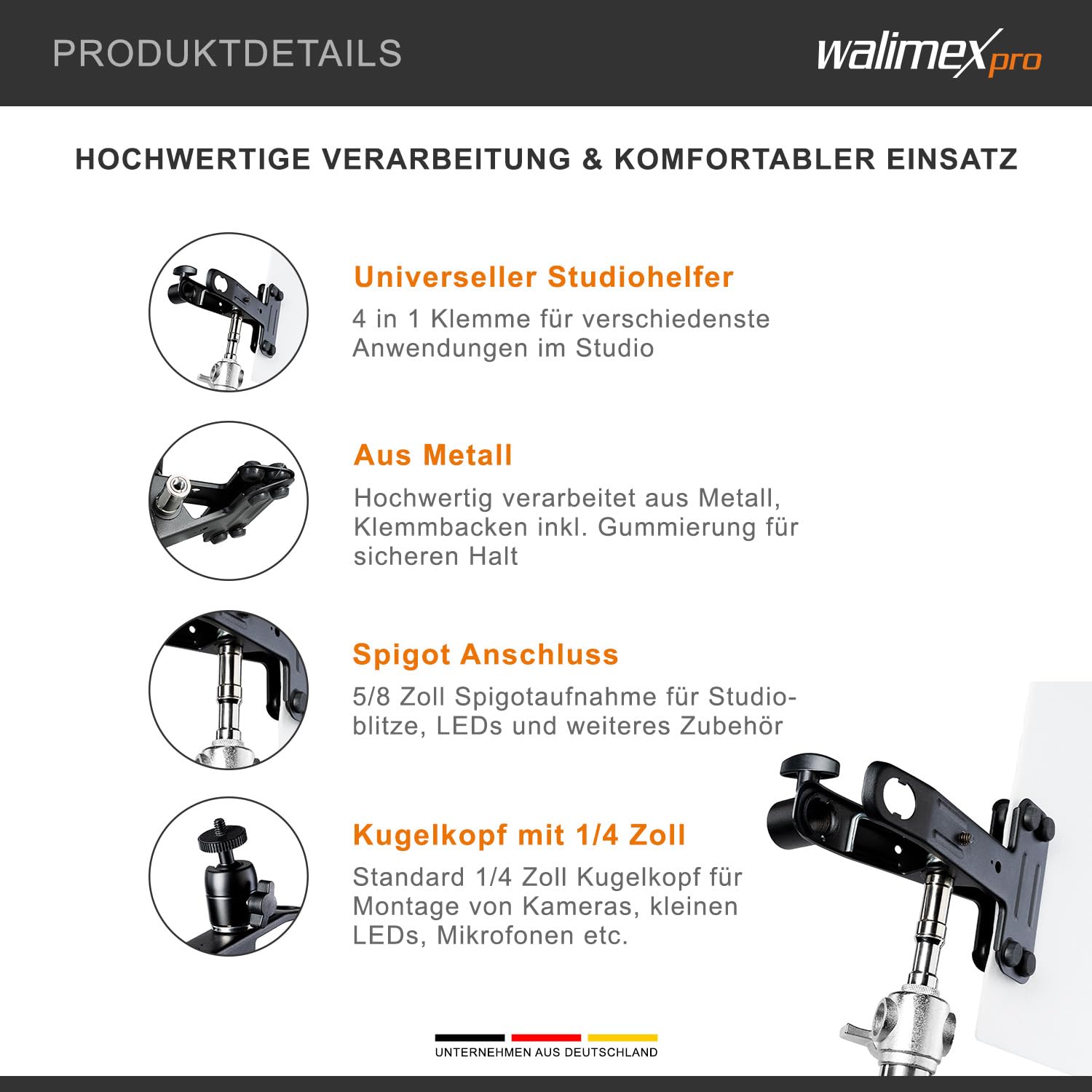 PRODUKTDETAILS

walimex pro

HOCHWERTIGE VERARBEITUNG & KOMFORTABLER EINSATZ

Universeller Studiohelfer

4 in 1 Klemme für verschiedenste Anwendungen im Studio

Aus Metall

Hochwertig verarbeitet aus Metall, Klemmbacken inkl. Gummierung für sicheren Halt

Spigot Anschluss

5/8 Zoll Spigotaufnahme für Studioblitze, LEDs und weiteres Zubehör

Kugelkopf mit 1/4 Zoll

Standard 1/4 Zoll Kugelkopf für Montage von Kameras, kleinen LEDs, Mikrofonen etc.

UNTERNEHMEN AUS DEUTSCHLAND