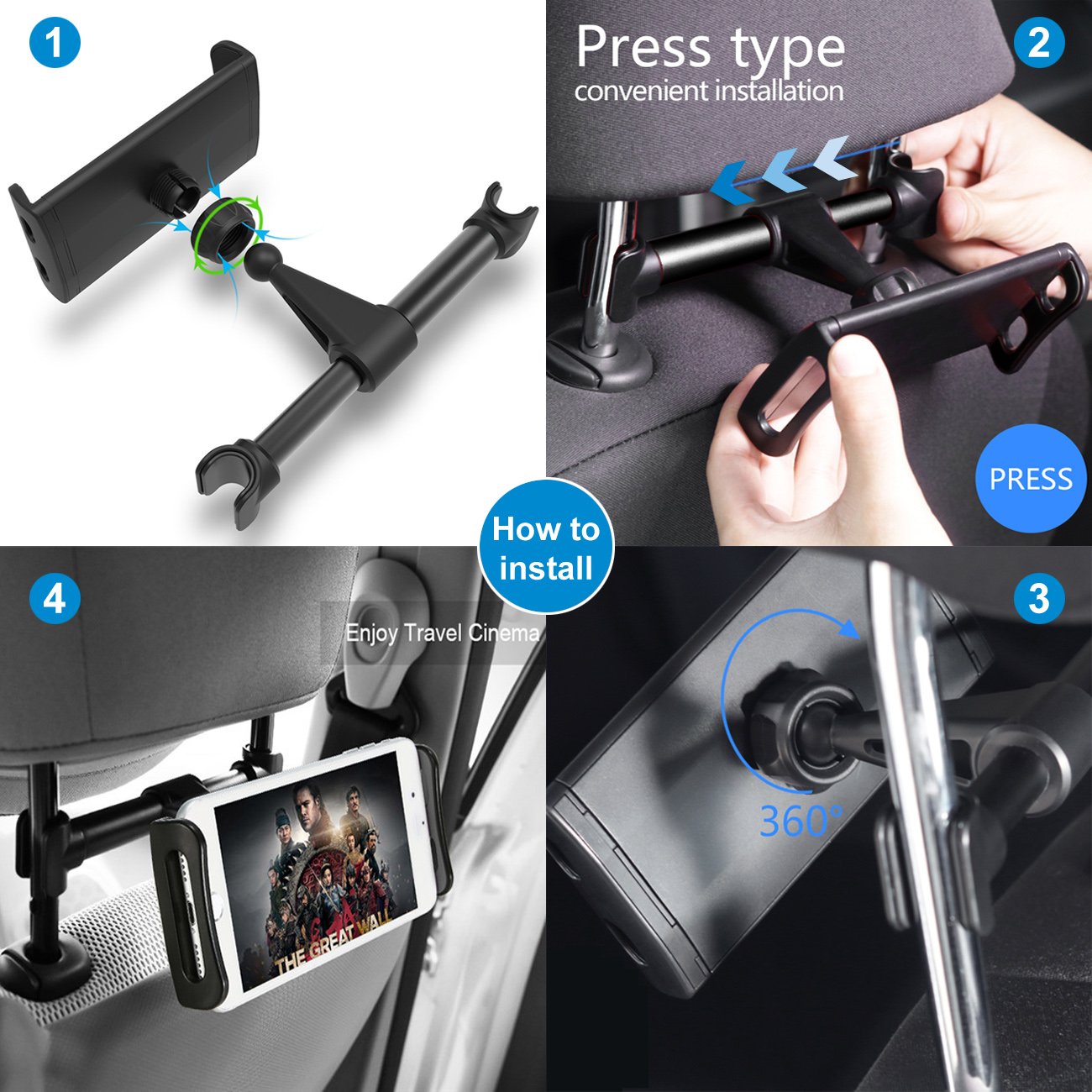 1

Press type
convenient installation

2

PRESS

How to install

4

Enjoy Travel Cinema

THE GREAT WALL

3

360°