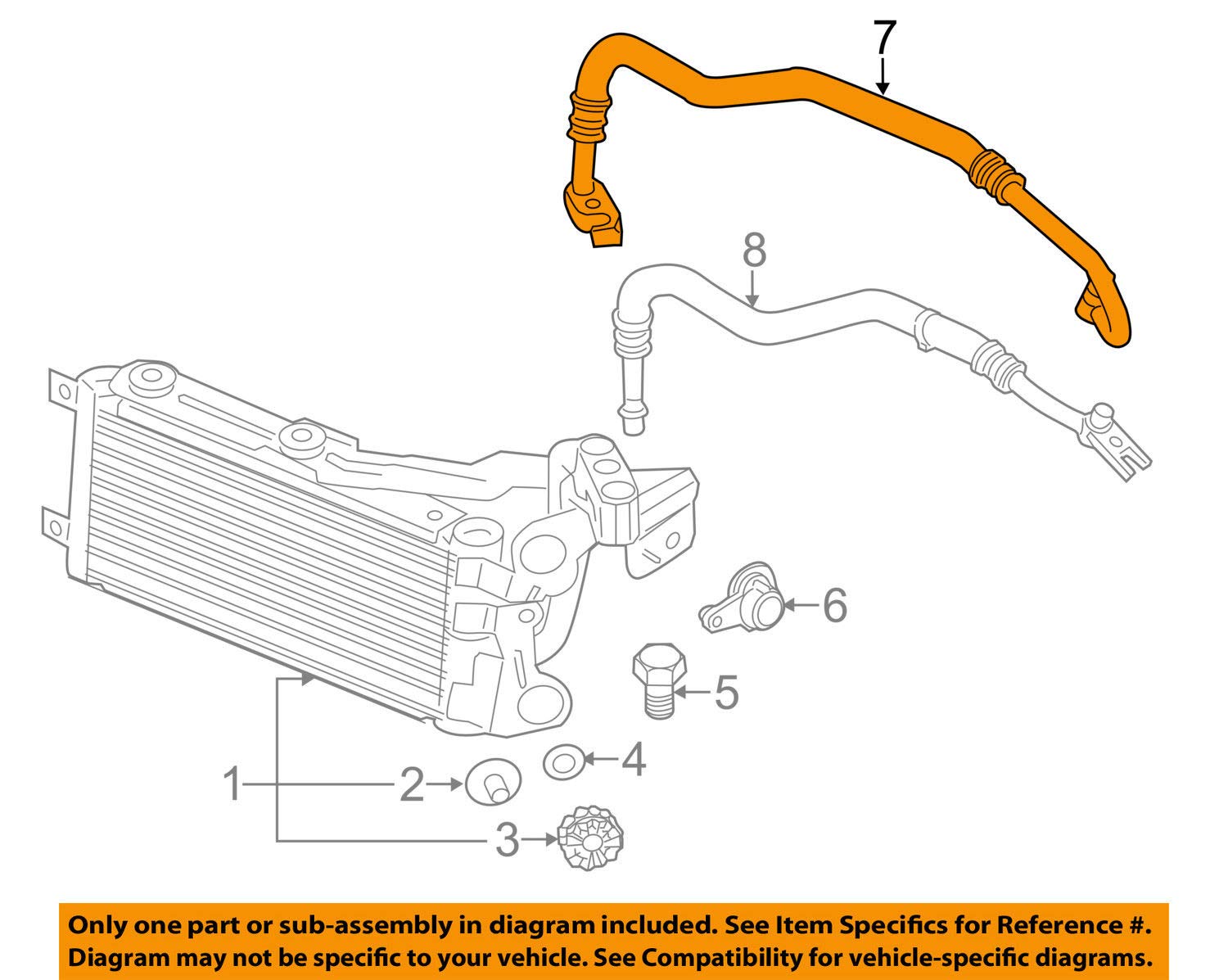 7

8

6

5

4

1

2

3

Only one part or sub-assembly in diagram included. See Item Specifics for Reference #.
Diagram may not be specific to your vehicle. See Compatibility for vehicle-specific diagrams.