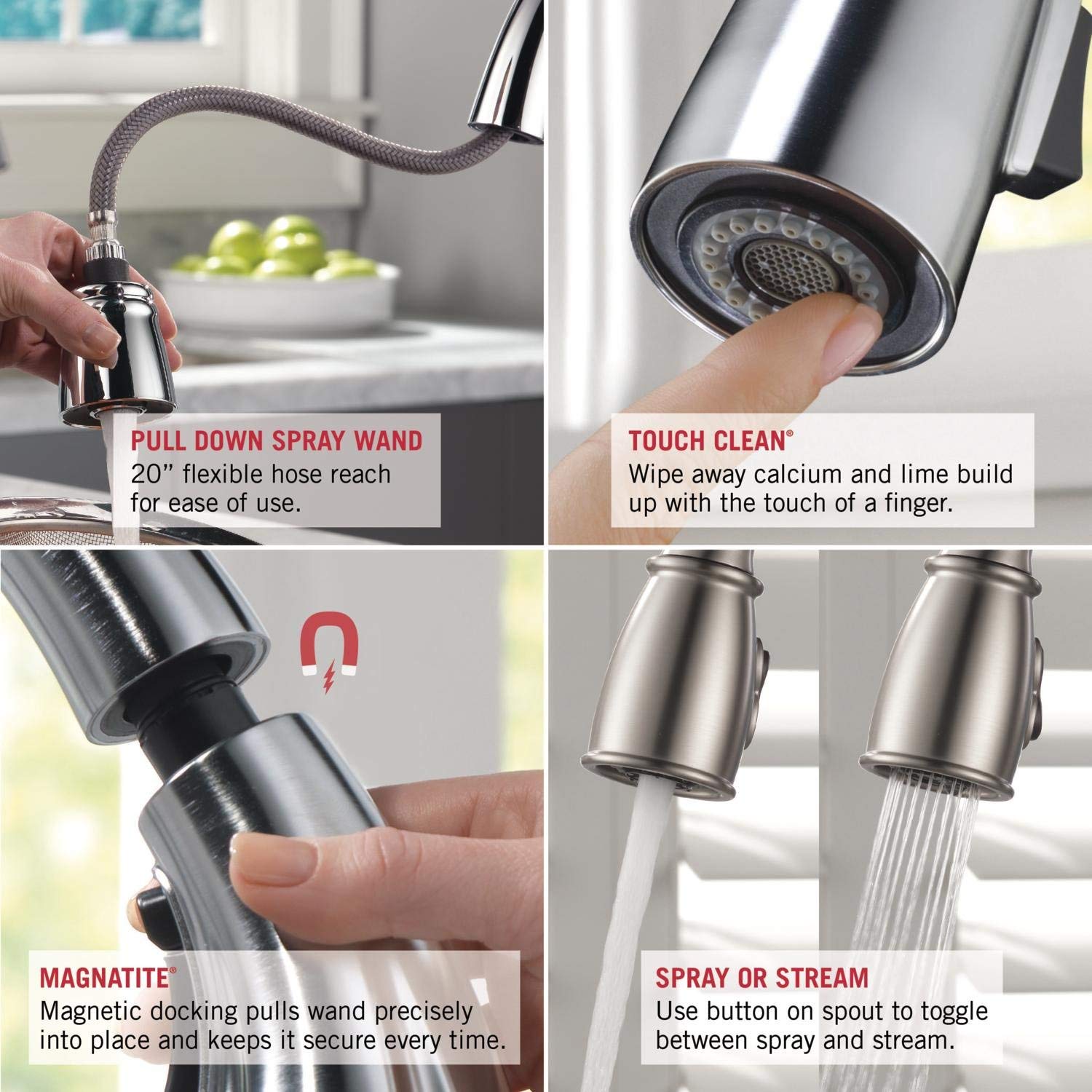 PULL DOWN SPRAY WAND
20" flexible hose reach for ease of use.

TOUCH CLEAN®
Wipe away calcium and lime build up with the touch of a finger.

MAGNATITE®
Magnetic docking pulls wand precisely into place and keeps it secure every time.

SPRAY OR STREAM
Use button on spout to toggle between spray and stream.