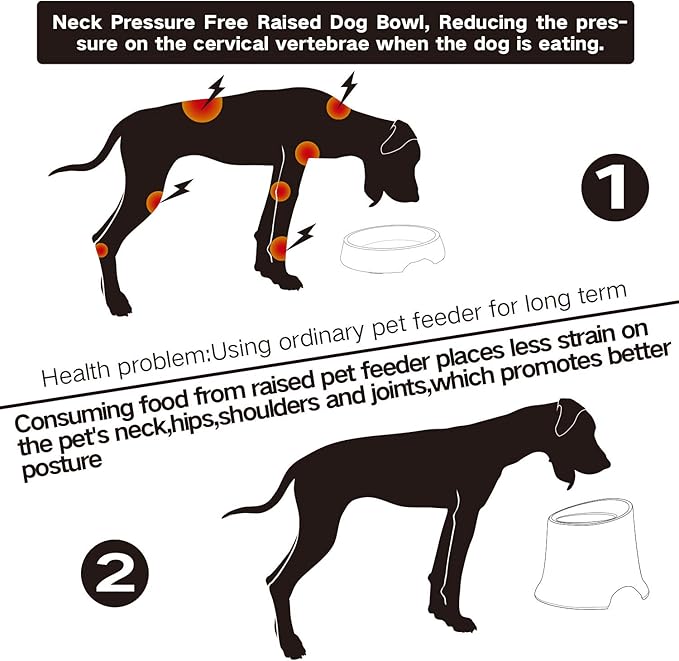 Neck Pressure Free Raised Dog Bowl, Reducing the pressure on the cervical vertebrae when the dog is eating.

1

Health problem:Using ordinary pet feeder for long term

Consuming food from raised pet feeder places less strain on the pet's neck,hips,shoulders and joints,which promotes better posture

2