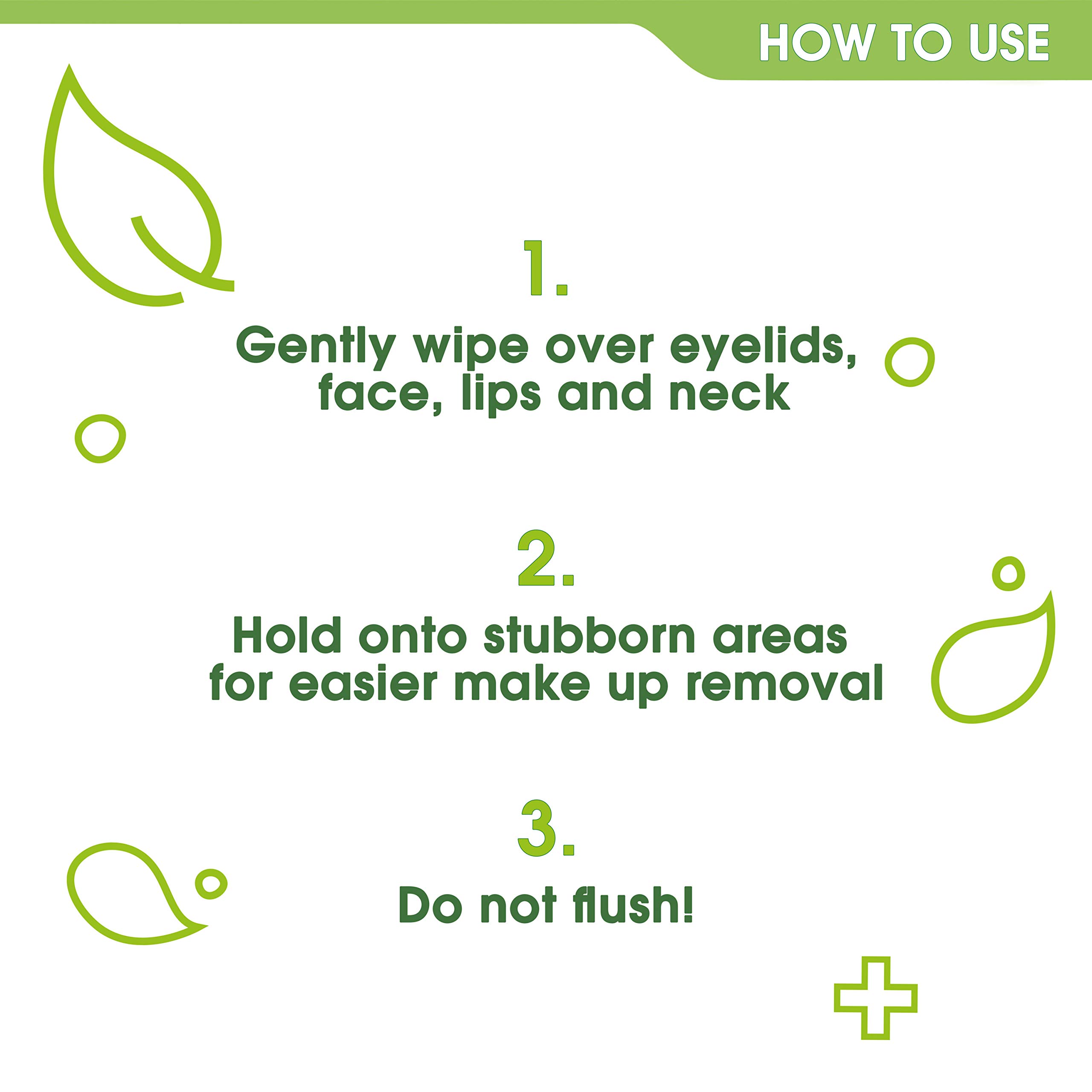 HOW TO USE

1.

Gently wipe over eyelids, face, lips and neck

2.

Hold onto stubborn areas for easier make up removal

3.

Do not flush!