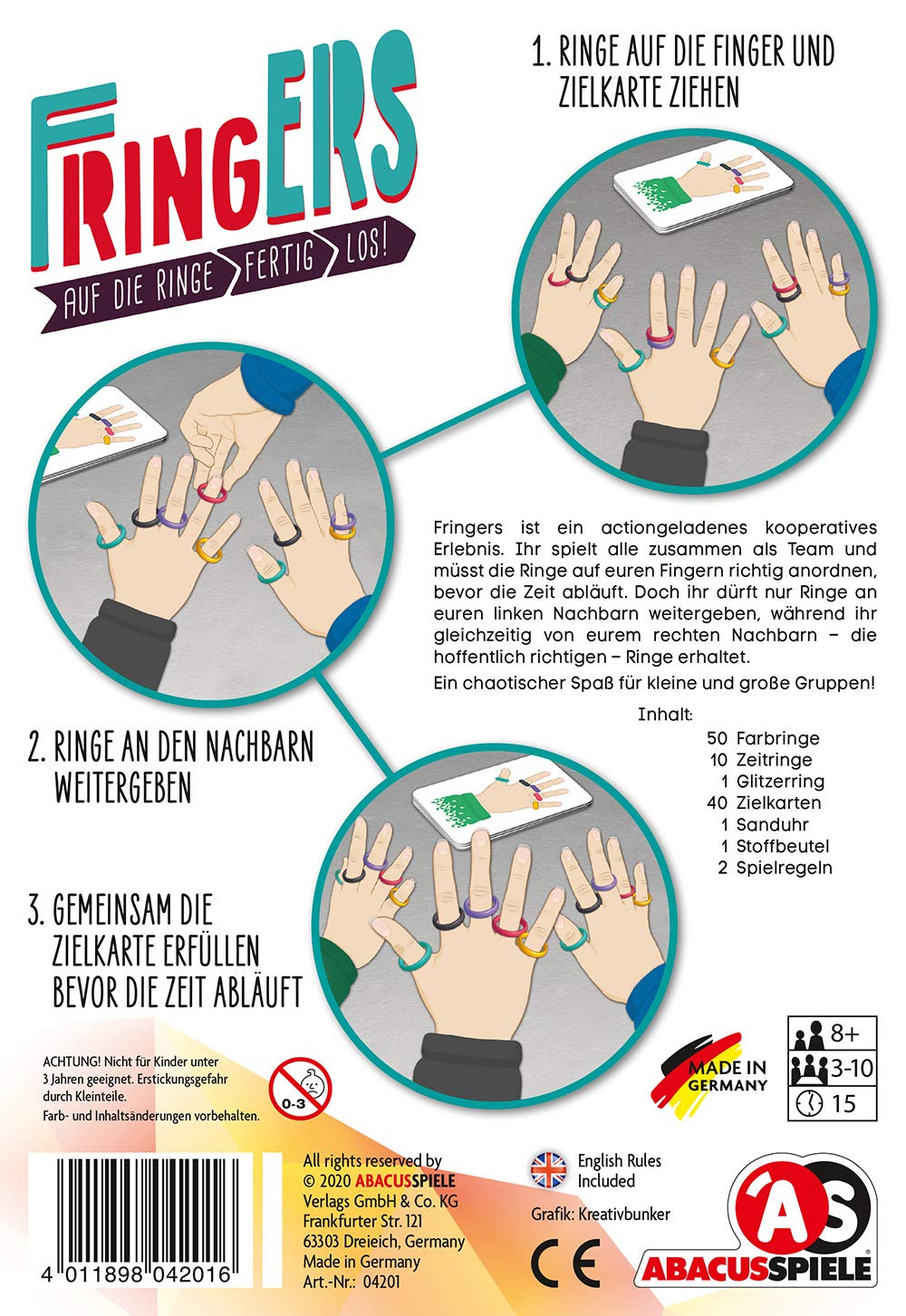 FRINGERS

AUF DIE RINGE FERTIG LOS!

1. RINGE AUF DIE FINGER UND ZIELKARTE ZIEHEN

Fringers ist ein actiongeladenes kooperatives Erlebnis. Ihr spielt alle zusammen als Team und müsst die Ringe auf euren Fingern richtig anordnen, bevor die Zeit abläuft. Doch ihr dürft nur Ringe an euren linken Nachbarn weitergeben, während ihr gleichzeitig von eurem rechten Nachbarn – die hoffentlich richtigen – Ringe erhaltet.

Ein chaotischer Spaß für kleine und große Gruppen!

Inhalt:
50 Farbringe
10 Zeitringe
1 Glitzerring
40 Zielkarten
1 Sanduhr
1 Stoffbeutel
2 Spielregeln

2. RINGE AN DEN NACHBARN WEITERGEBEN

3. GEMEINSAM DIE ZIELKARTE ERFÜLLEN BEVOR DIE ZEIT ABLÄUFT

ACHTUNG! Nicht für Kinder unter 3 Jahren geeignet. Erstickungsgefahr durch Kleinteile.

Farb- und Inhaltsänderungen vorbehalten.

0-3

MADE IN GERMANY

8+
3-10
15

4 011898 042016

All rights reserved by
© 2020 ABACUSSPIELE
Verlags GmbH & Co. KG
Frankfurter Str. 121
63303 Dreieich, Germany
Made in Germany
Art.-Nr.: 04201

English Rules Included

Grafik: Kreativbunker

CE

AS
ABACUSSPIELE