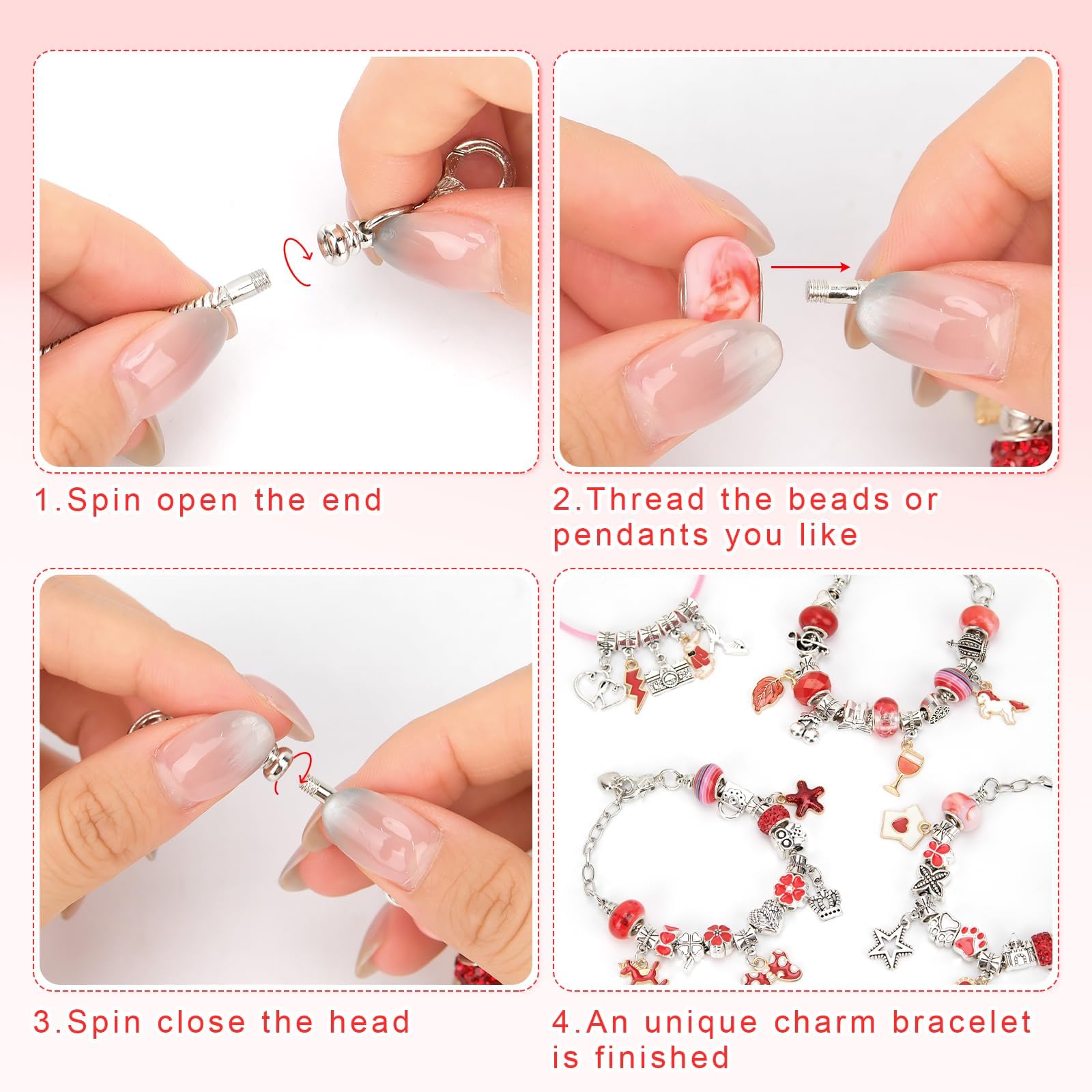 1.Spin open the end

2.Thread the beads or pendants you like

3.Spin close the head

4.An unique charm bracelet is finished