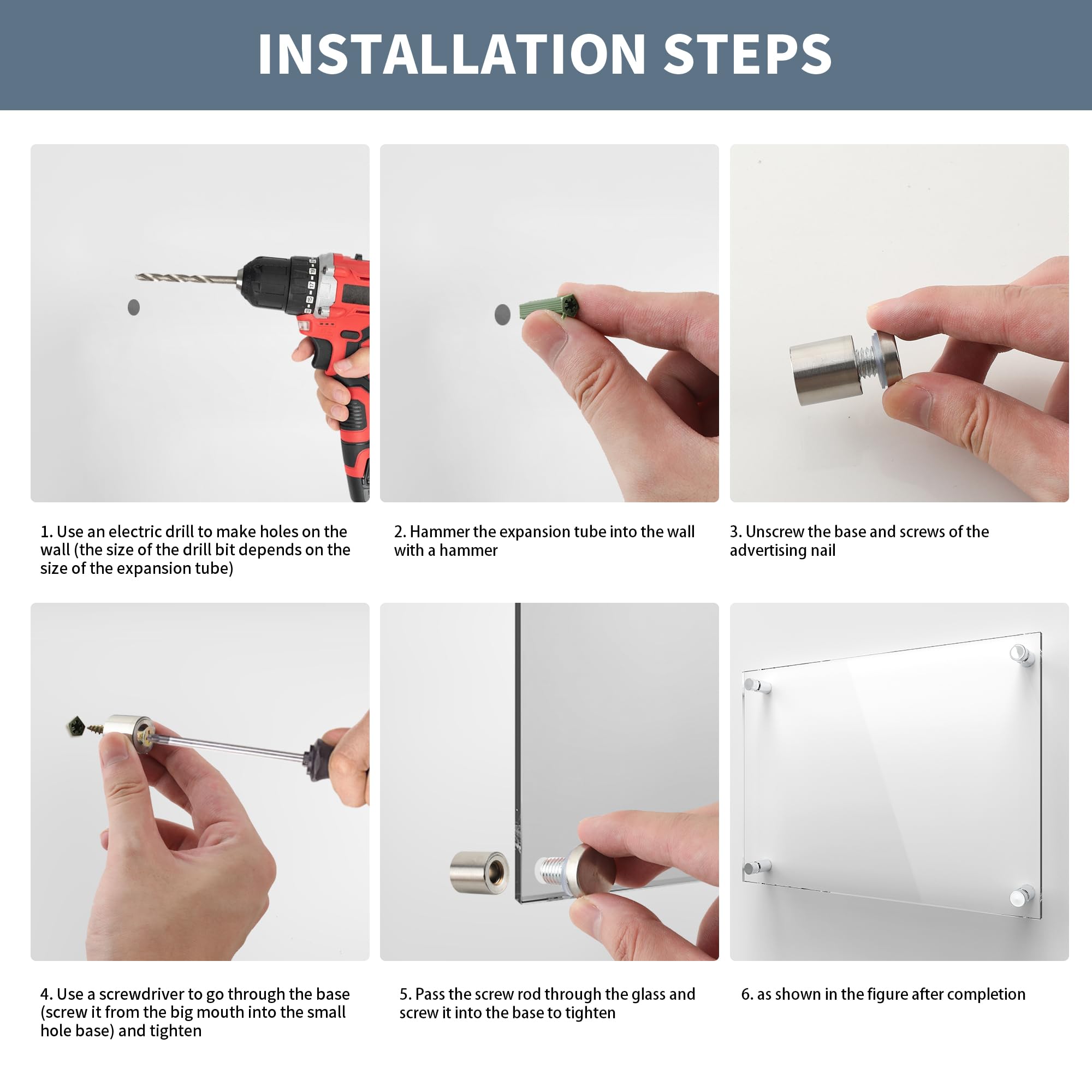 INSTALLATION STEPS

1. Use an electric drill to make holes on the wall (the size of the drill bit depends on the size of the expansion tube)

2. Hammer the expansion tube into the wall with a hammer

3. Unscrew the base and screws of the advertising nail

4. Use a screwdriver to go through the base (screw it from the big mouth into the small hole base) and tighten

5. Pass the screw rod through the glass and screw it into the base to tighten

6. as shown in the figure after completion