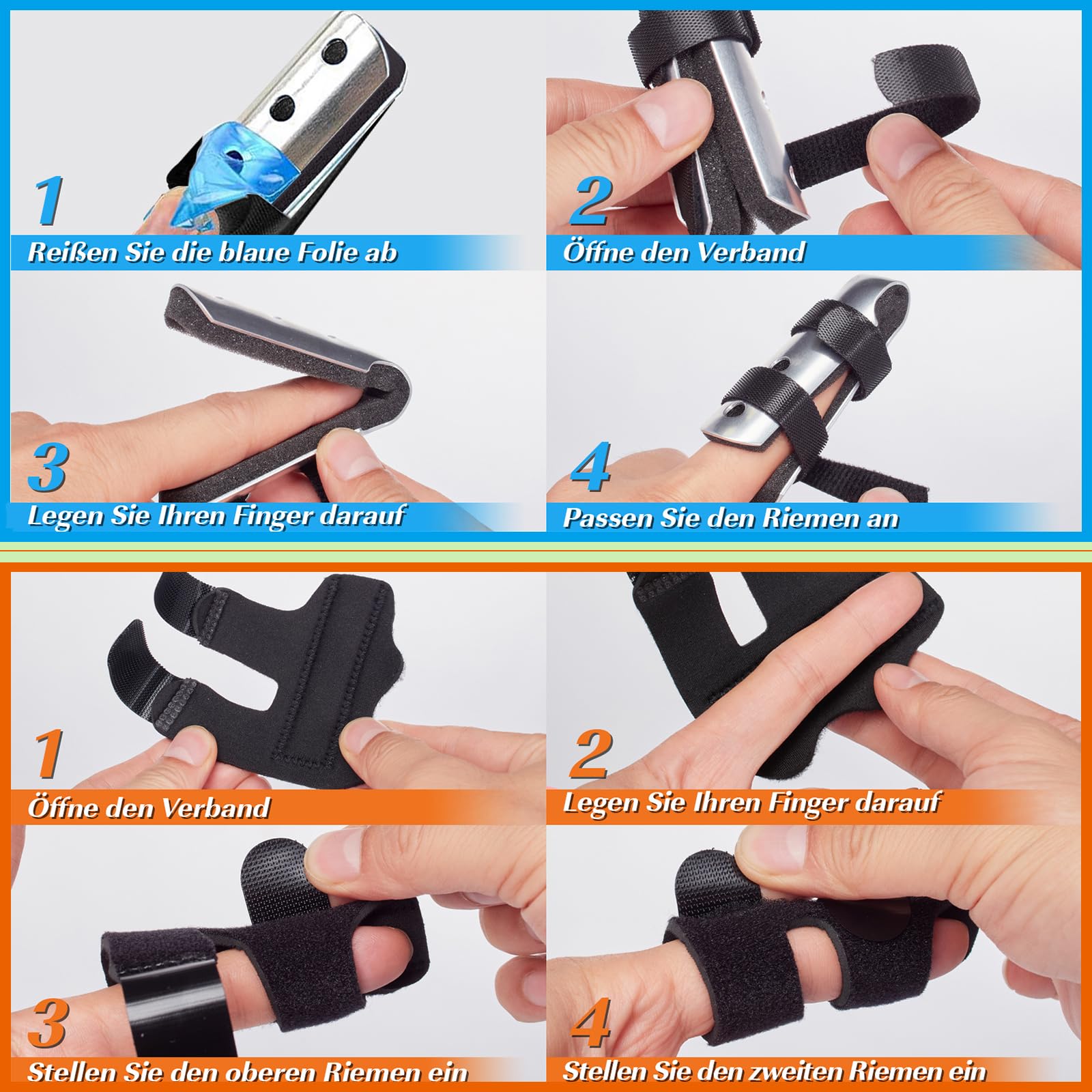 1
Reißen Sie die blaue Folie ab

2
Öffne den Verband

3
Legen Sie Ihren Finger darauf

4
Passen Sie den Riemen an

1
Öffne den Verband

2
Legen Sie Ihren Finger darauf

3
Stellen Sie den oberen Riemen ein

4
Stellen Sie den zweiten Riemen ein