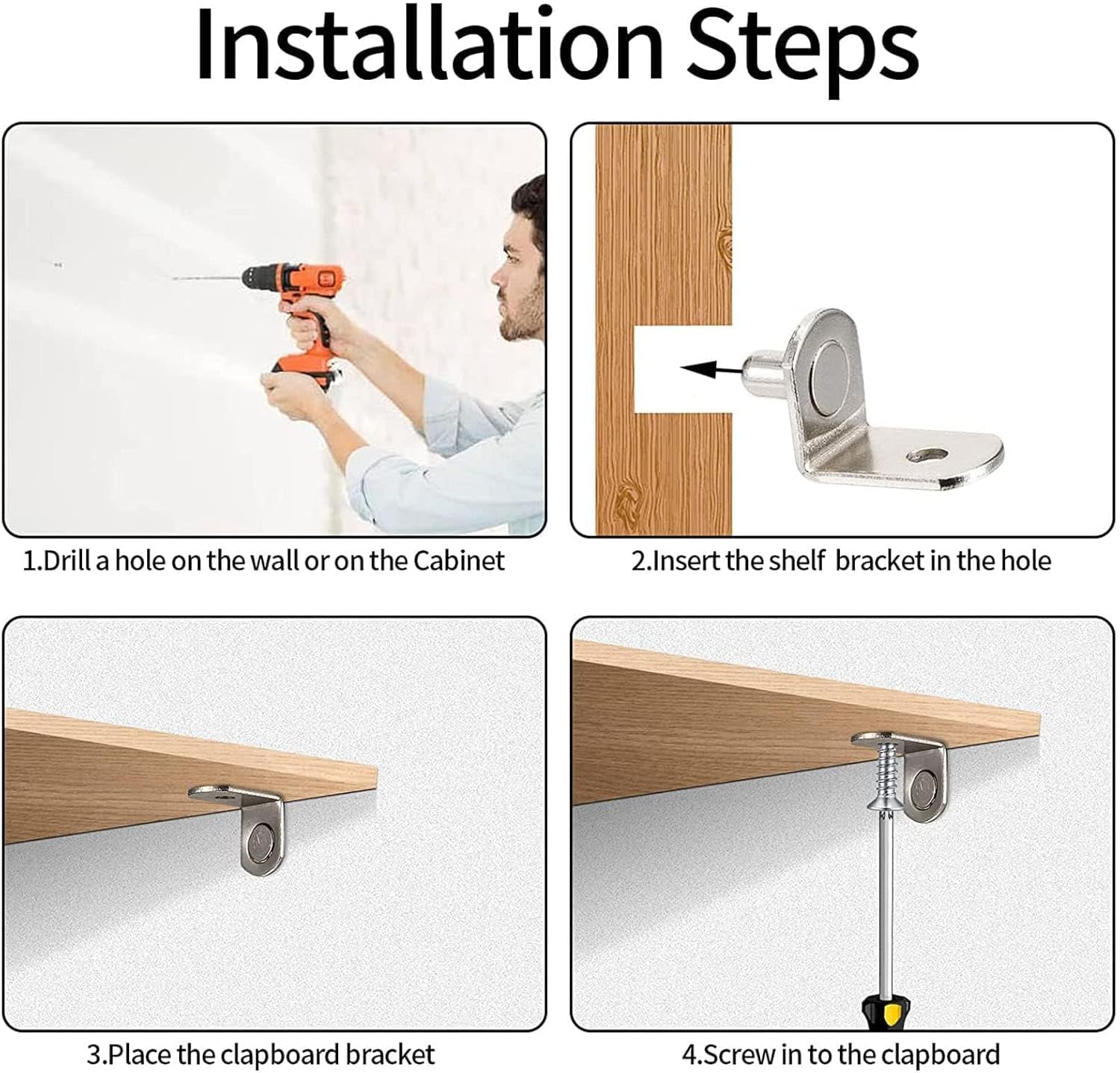 Installation Steps

1.Drill a hole on the wall or on the Cabinet

2.Insert the shelf bracket in the hole

3.Place the clapboard bracket

4.Screw in to the clapboard