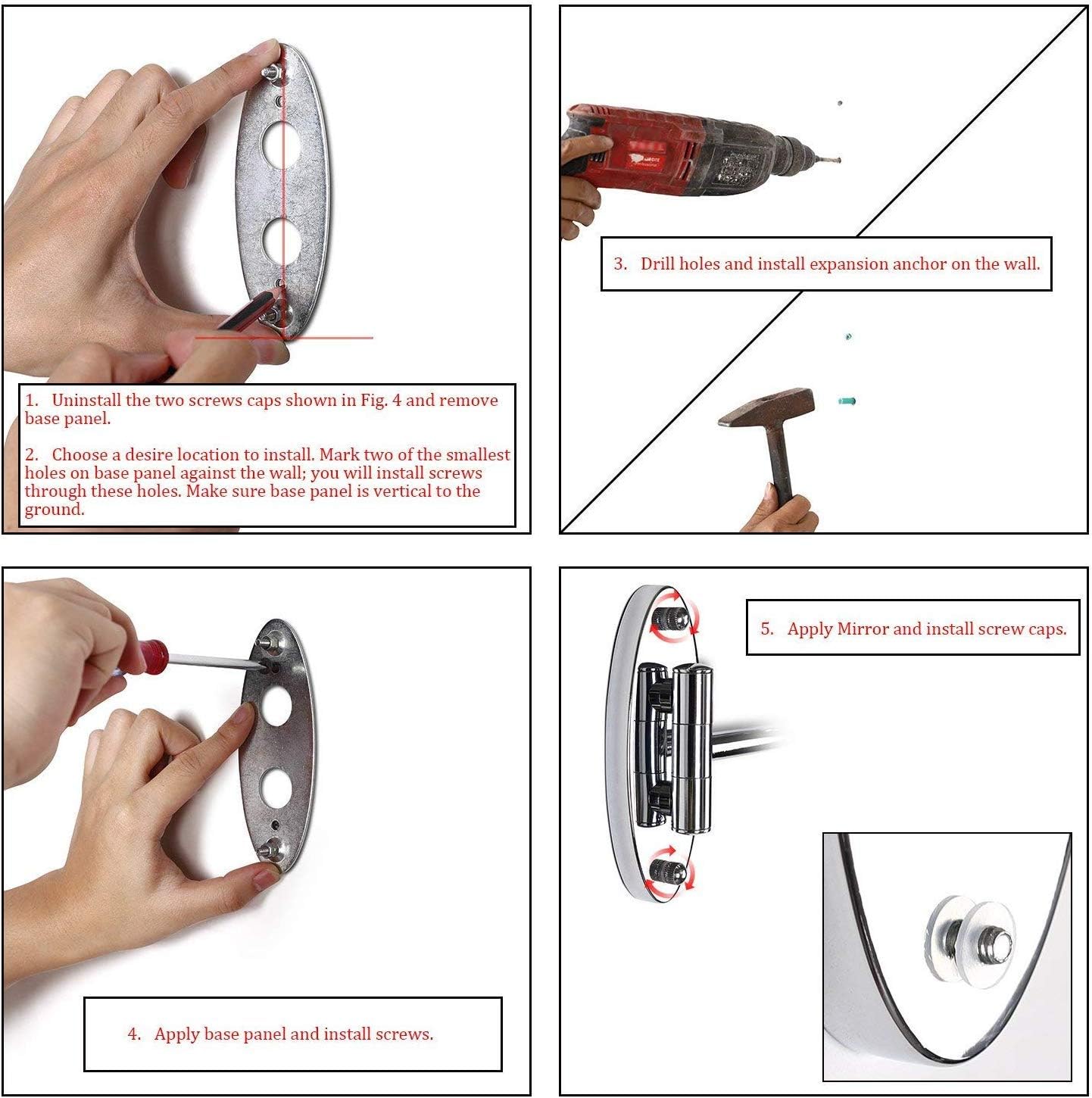 1. Uninstall the two screws caps shown in Fig. 4 and remove base panel.

2. Choose a desire location to install. Mark two of the smallest holes on base panel against the wall; you will install screws through these holes. Make sure base panel is vertical to the ground.

3. Drill holes and install expansion anchor on the wall.

4. Apply base panel and install screws.

5. Apply Mirror and install screw caps.