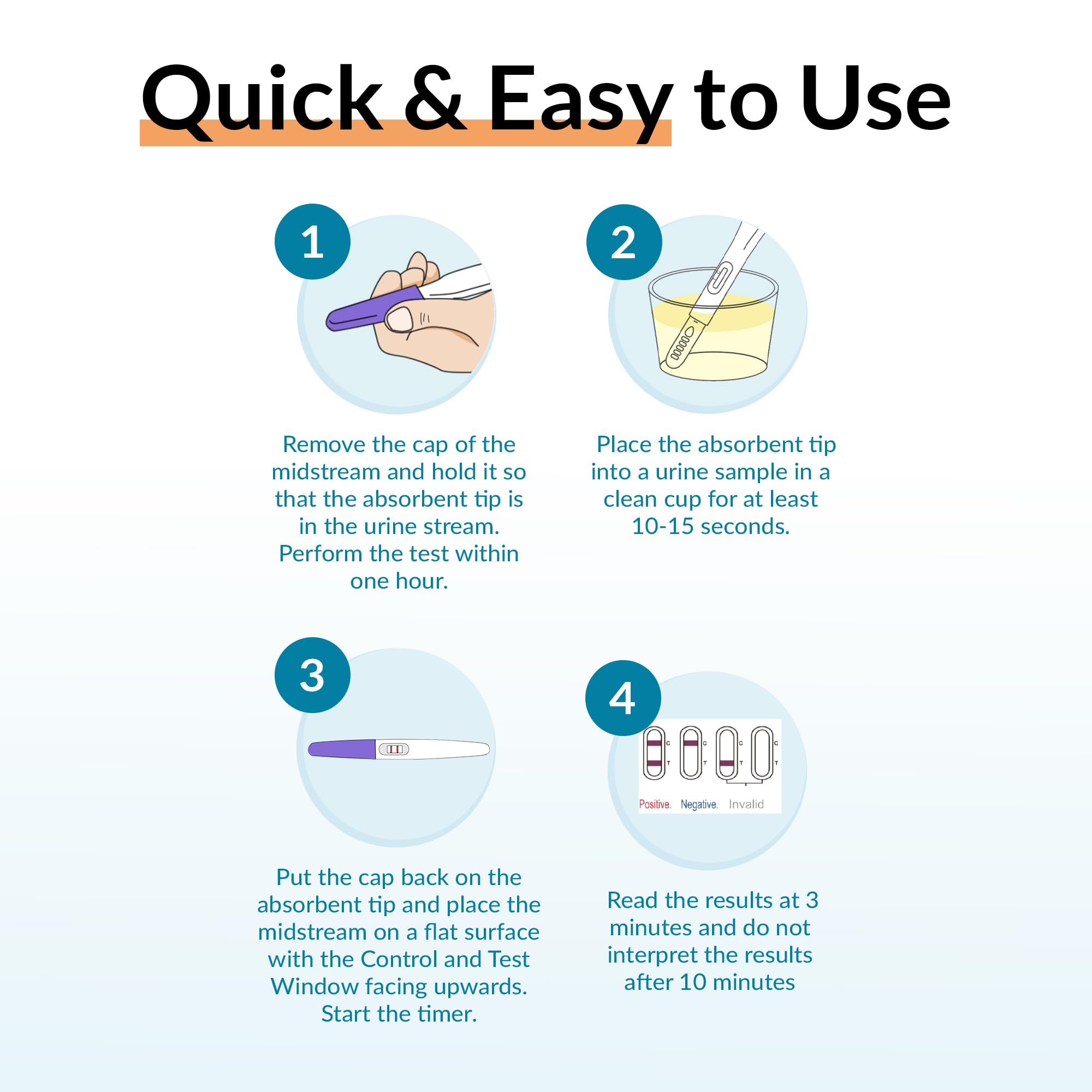 Quick & Easy to Use

1

Remove the cap of the midstream and hold it so that the absorbent tip is in the urine stream. Perform the test within one hour.

2

Place the absorbent tip into a urine sample in a clean cup for at least 10-15 seconds.

3

Put the cap back on the absorbent tip and place the midstream on a flat surface with the Control and Test Window facing upwards. Start the timer.

4

C T C T C T C T

Positive. Negative. Invalid

Read the results at 3 minutes and do not interpret the results after 10 minutes