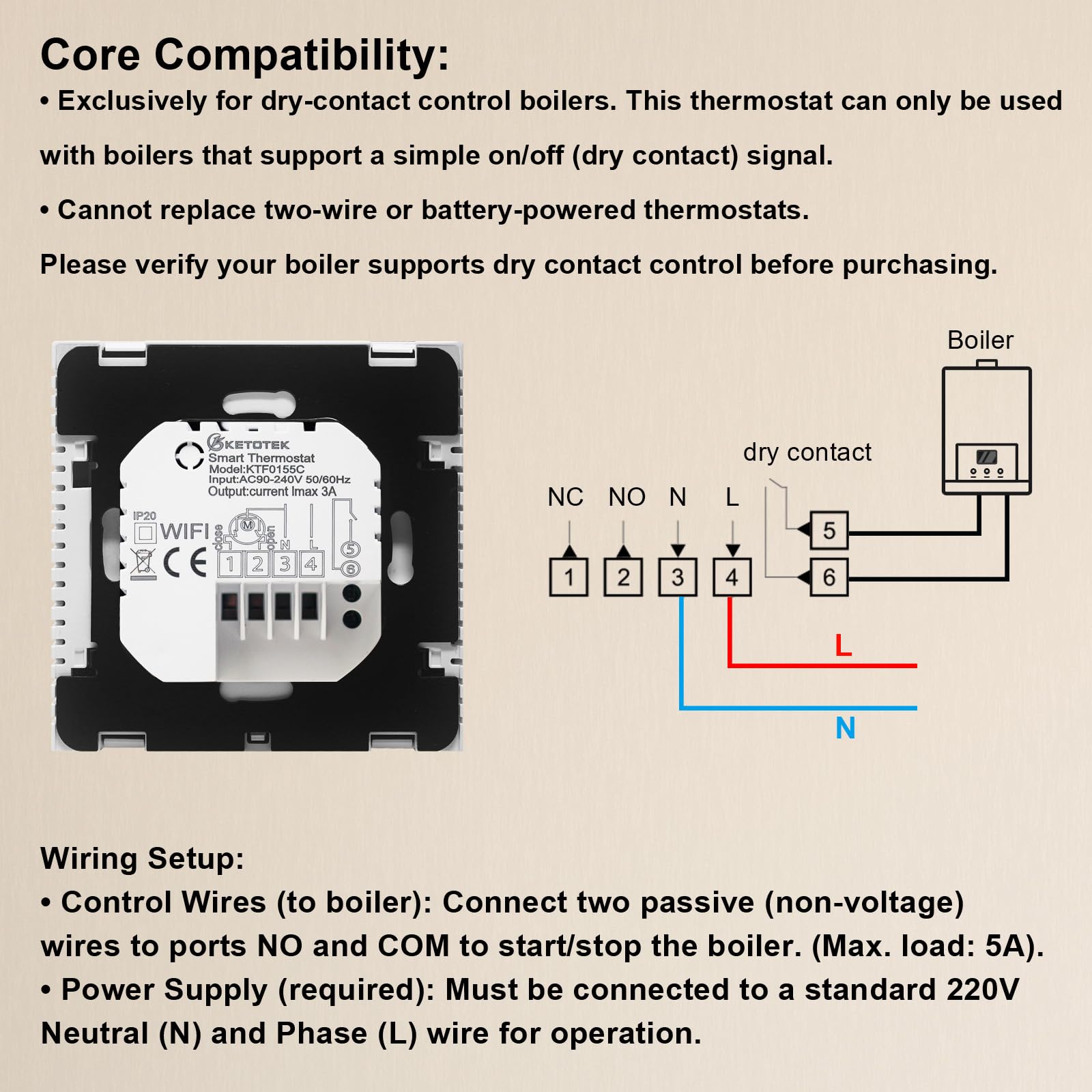 Core Compatibility:

• Exclusively for dry-contact control boilers. This thermostat can only be used with boilers that support a simple on/off (dry contact) signal.

• Cannot replace two-wire or battery-powered thermostats.

Please verify your boiler supports dry contact control before purchasing.

KETOTEK
Smart Thermostat
Model:KTF0155C
Input:AC90-240V 50/60Hz
Output:current Imax 3A
IP20
WIFI
CE
close
M
open
N
L
1 2 3 4
5
6

Boiler

dry contact

NC NO N L

1 2 3 4

5

6

L

N

Wiring Setup:
• Control Wires (to boiler): Connect two passive (non-voltage) wires to ports NO and COM to start/stop the boiler. (Max. load: 5A).
• Power Supply (required): Must be connected to a standard 220V Neutral (N) and Phase (L) wire for operation.